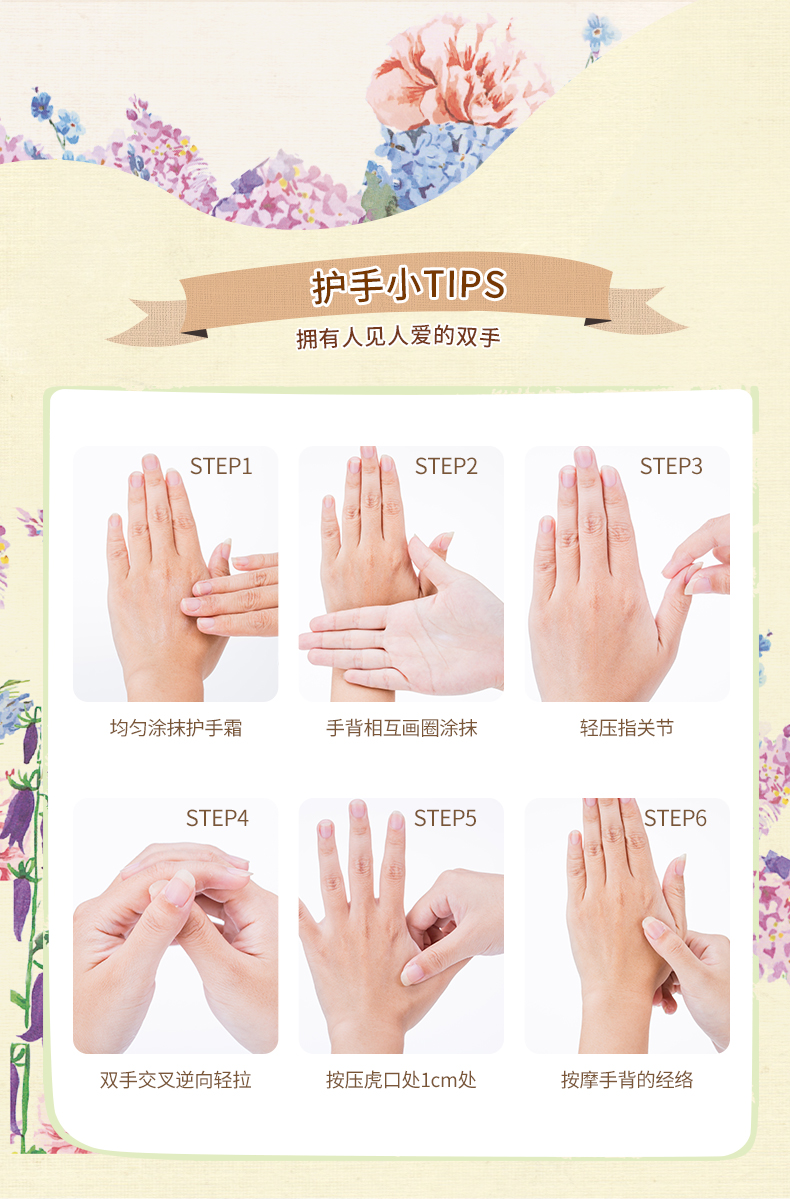 护手小TIPS

拥有人见人爱的双手

STEP1

均匀涂抹护手霜

STEP2

手背相互画圈涂抹

STEP3

轻压指关节

STEP4

双手交叉逆向轻拉

STEP5

按压虎口处1cm处

STEP6

按摩手背的经络