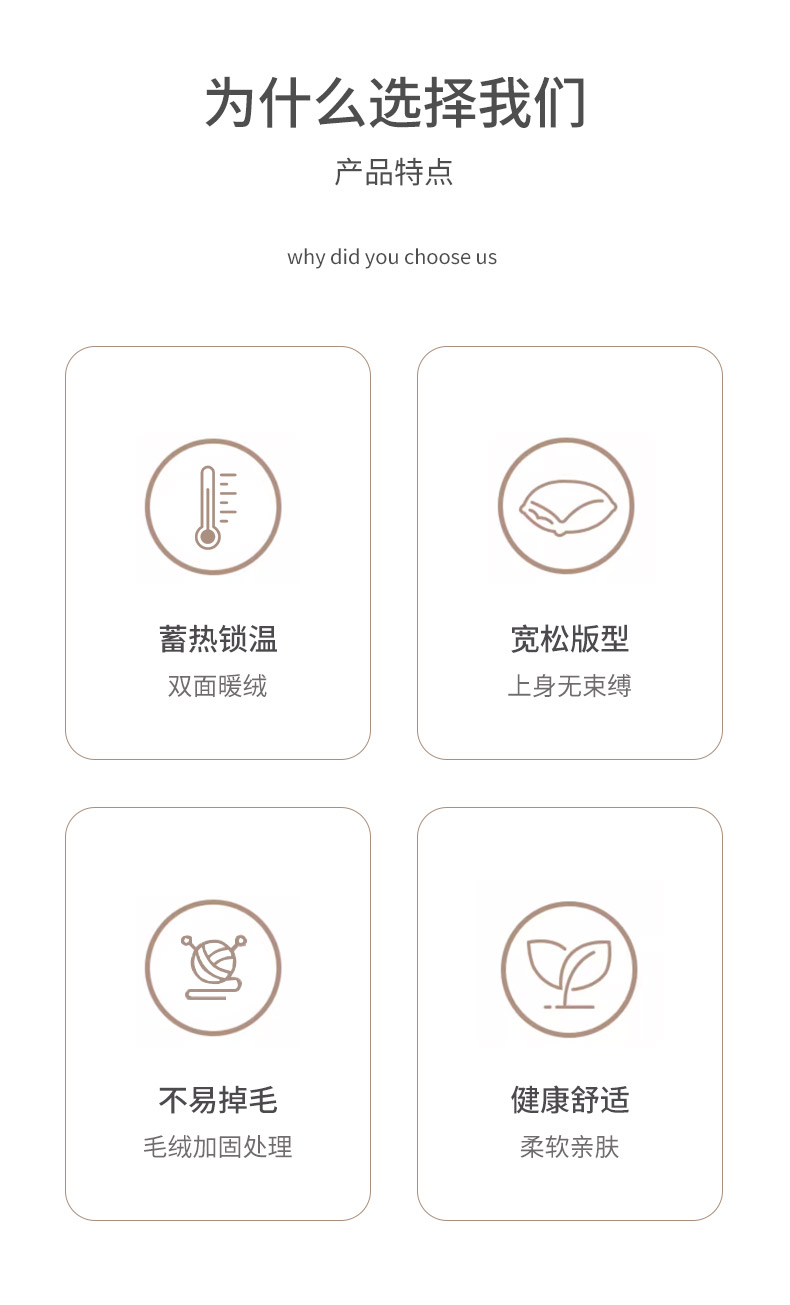 为什么选择我们
产品特点

why did you choose us

蓄热锁温
双面暖绒

宽松版型
上身无束缚

不易掉毛
毛绒加固处理

健康舒适
柔软亲肤