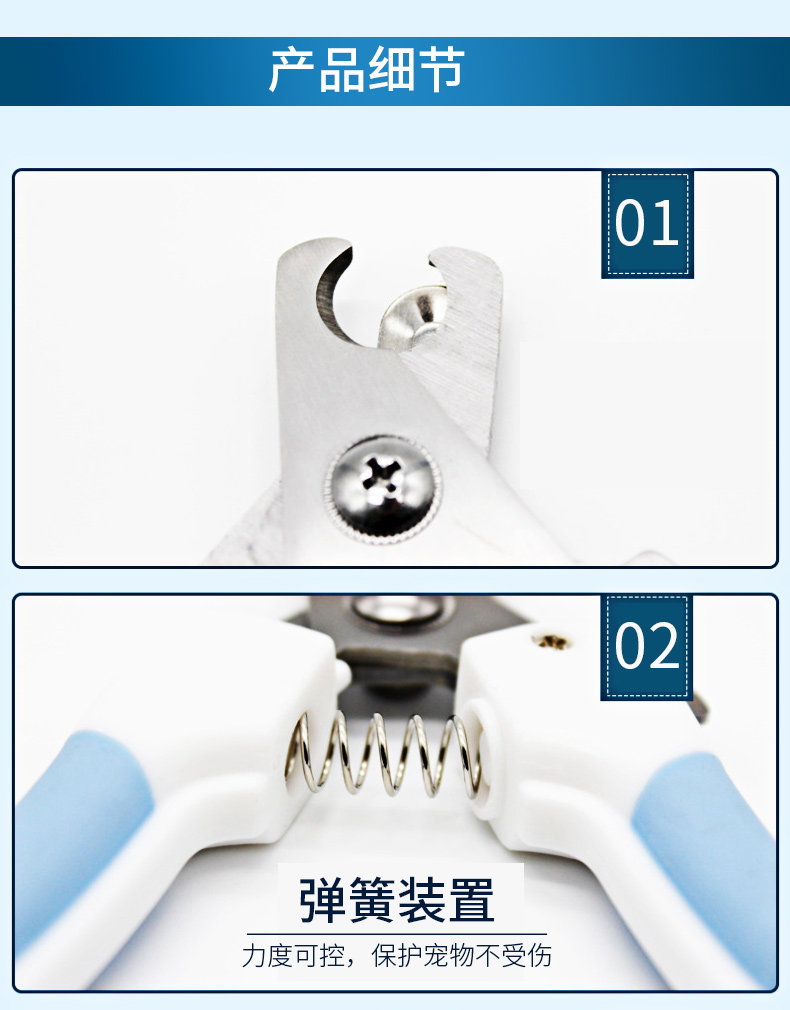 产品细节

01

02

弹簧装置

力度可控，保护宠物不受伤