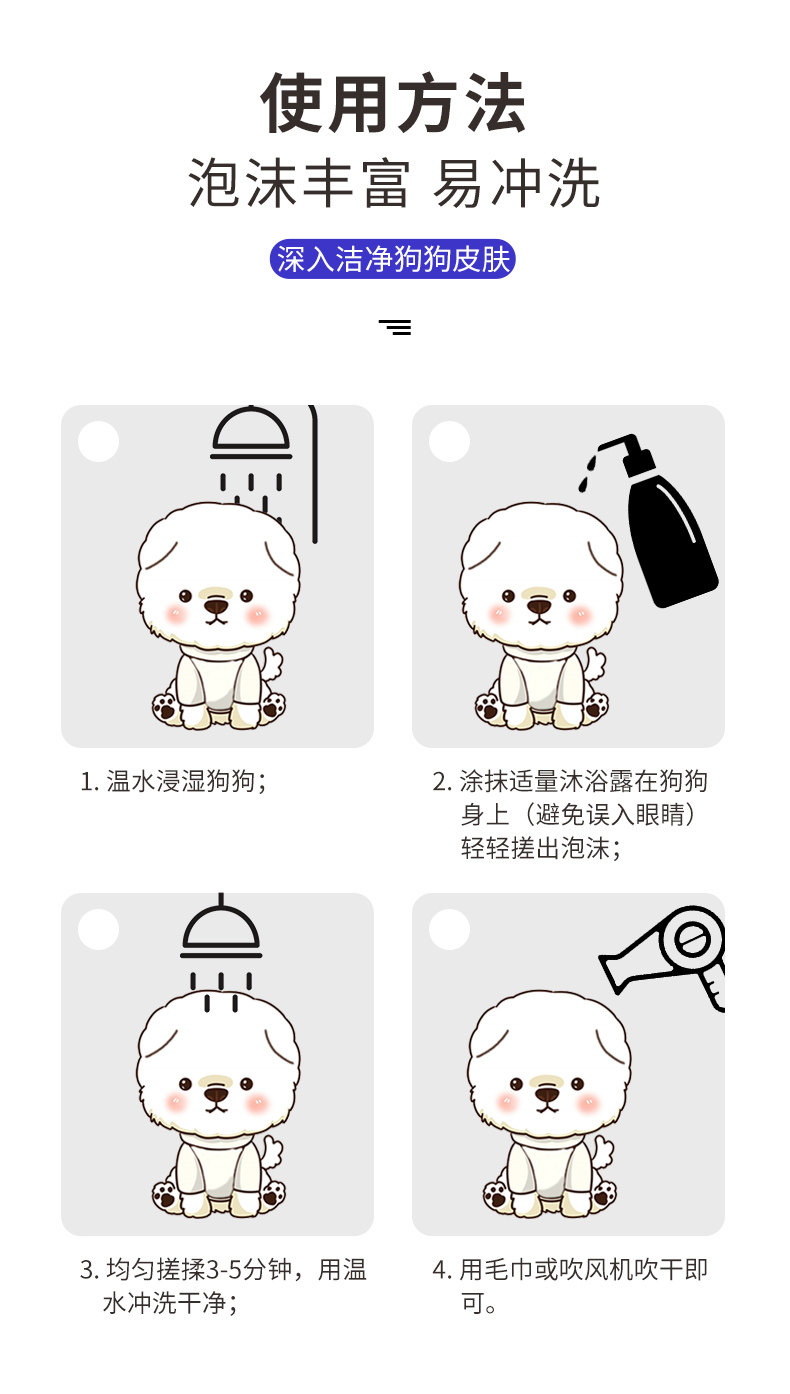 使用方法
泡沫丰富 易冲洗

深入洁净狗狗皮肤

1. 温水浸湿狗狗；

2. 涂抹适量沐浴露在狗狗身上（避免误入眼睛）轻轻搓出泡沫；

3. 均匀搓揉3-5分钟，用温水冲洗干净；

4. 用毛巾或吹风机吹干即可。