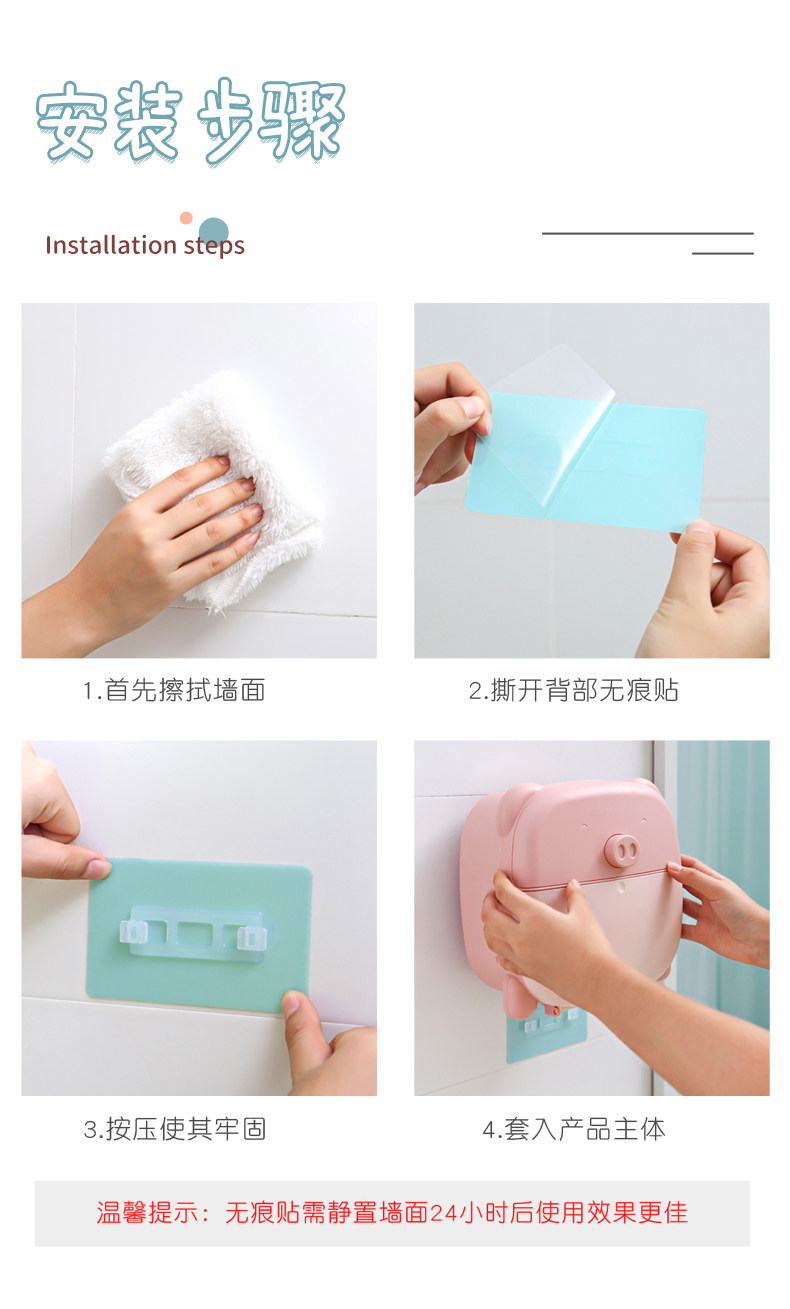 安装步骤

Installation steps

1.首先擦拭墙面

2.撕开背部无痕贴

3.按压使其牢固

4.套入产品主体

温馨提示：无痕贴需静置墙面24小时后使用效果更佳