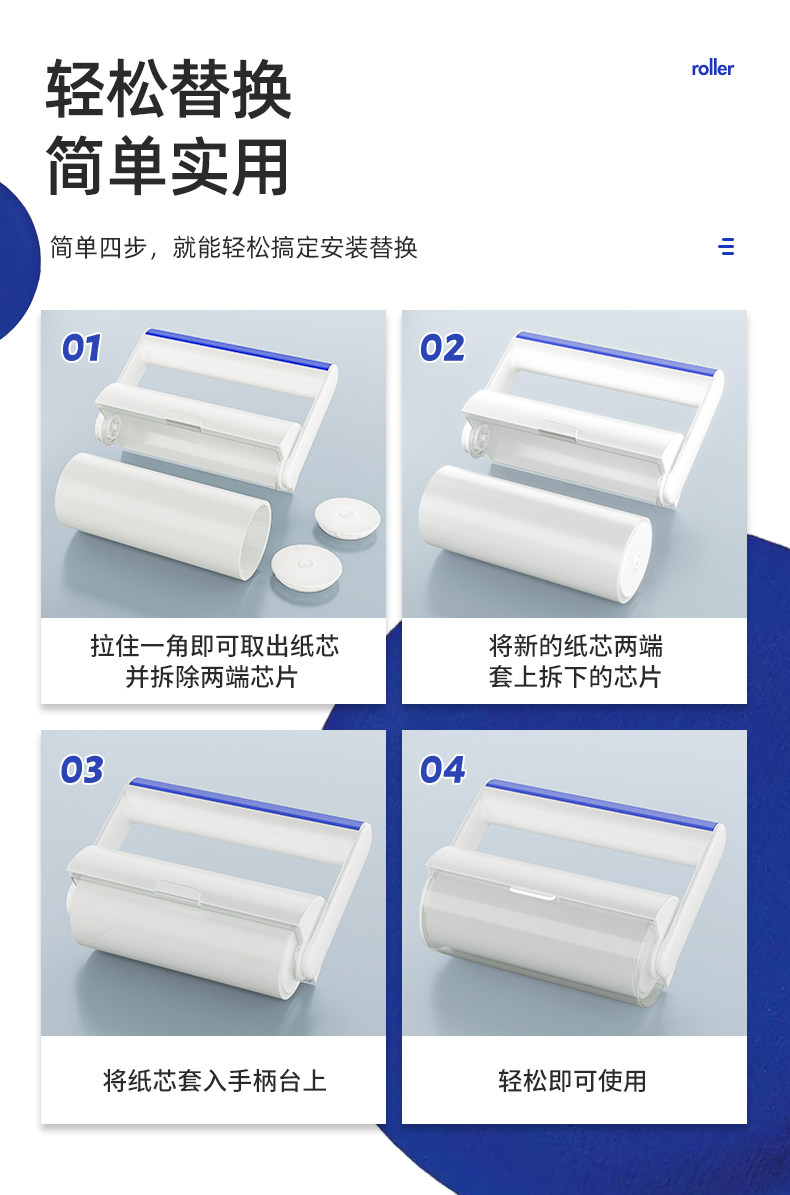 轻松替换
简单实用

roller

简单四步，就能轻松搞定安装替换

01
拉住一角即可取出纸芯
并拆除两端芯片

02
将新的纸芯两端
套上拆下的芯片

03
将纸芯套入手柄台上

04
轻松即可使用