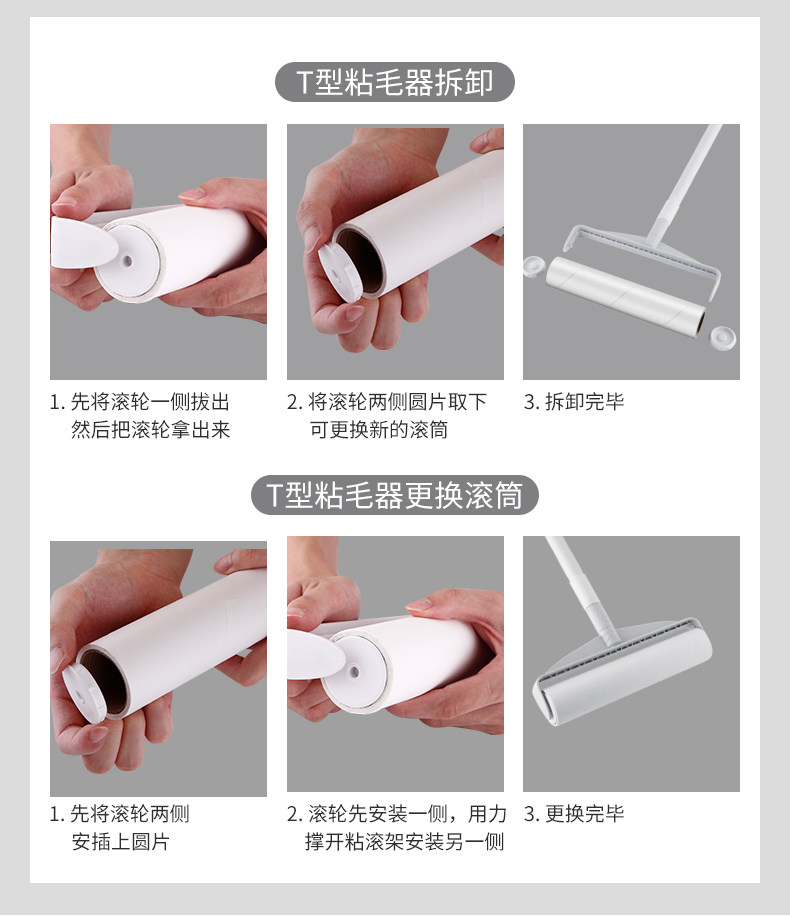 T型粘毛器拆卸

1. 先将滚轮一侧拔出
然后把滚轮拿出来

2. 将滚轮两侧圆片取下
可更换新的滚筒

3. 拆卸完毕

T型粘毛器更换滚筒

1. 先将滚轮两侧
安插上圆片

2. 滚轮先安装一侧，用力
撑开粘滚架安装另一侧

3. 更换完毕