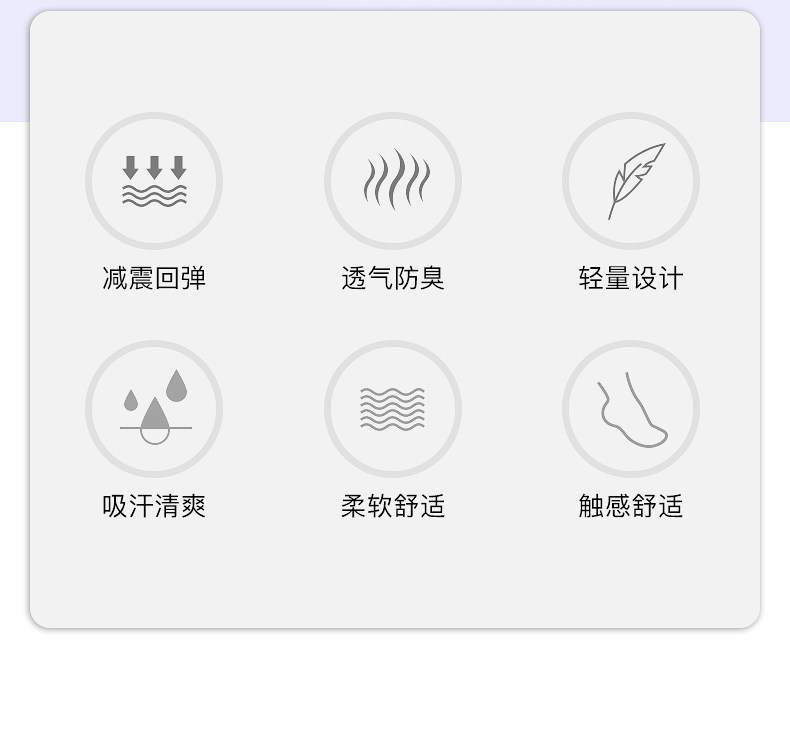 减震回弹

透气防臭

轻量设计

吸汗清爽

柔软舒适

触感舒适