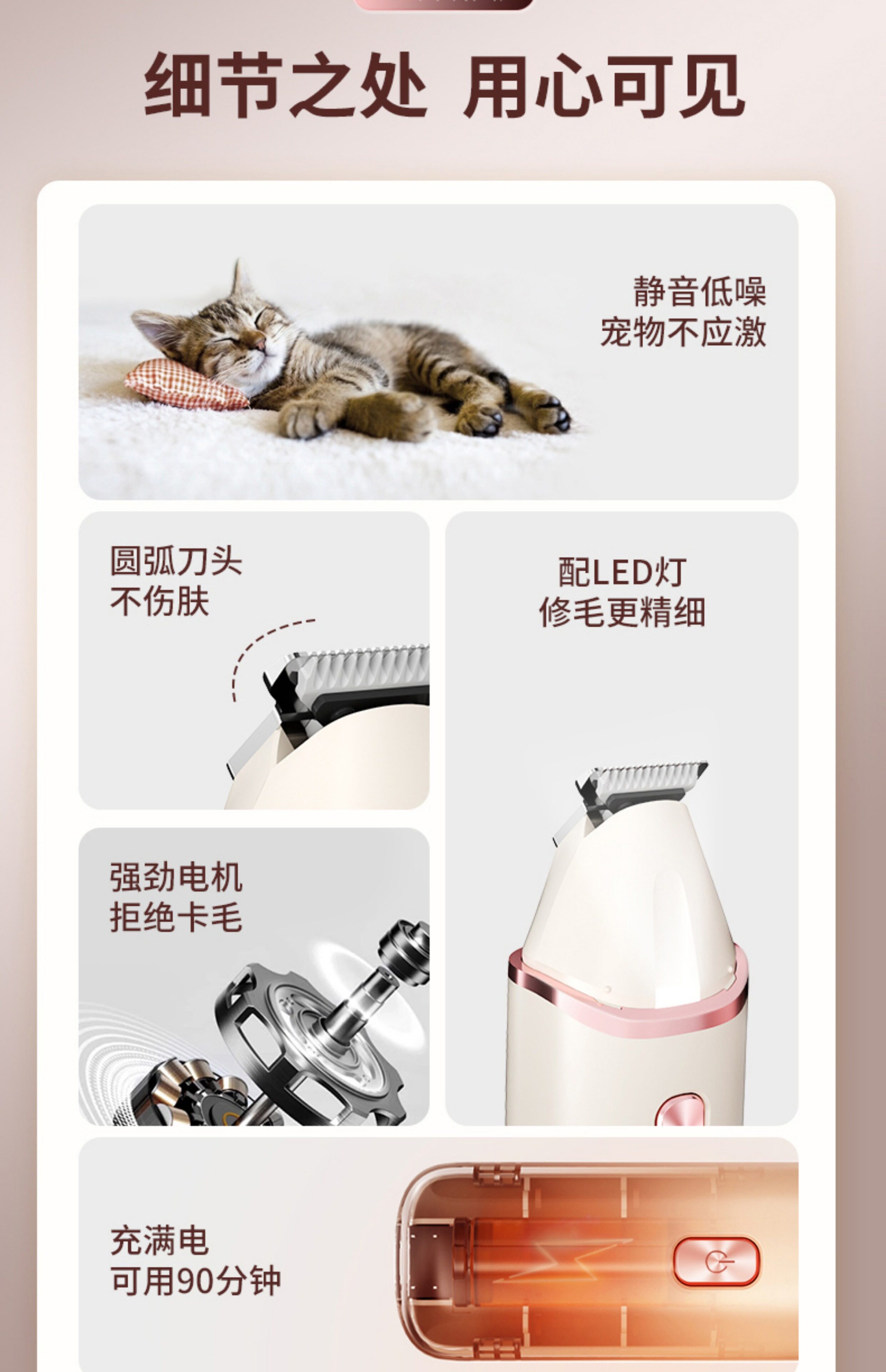 细节之处 用心可见

静音低噪
宠物不应激

圆弧刀头
不伤肤

配LED灯
修毛更精细

强劲电机
拒绝卡毛

充满电
可用90分钟