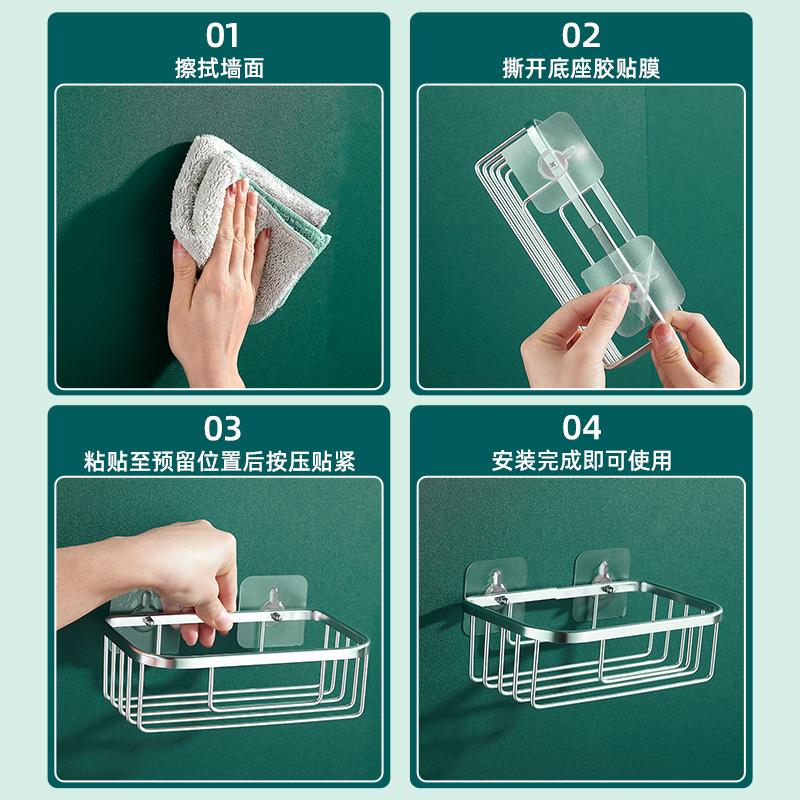 01
擦拭墙面

02
撕开底座胶贴膜

03
粘贴至预留位置后按压贴紧

04
安装完成即可使用