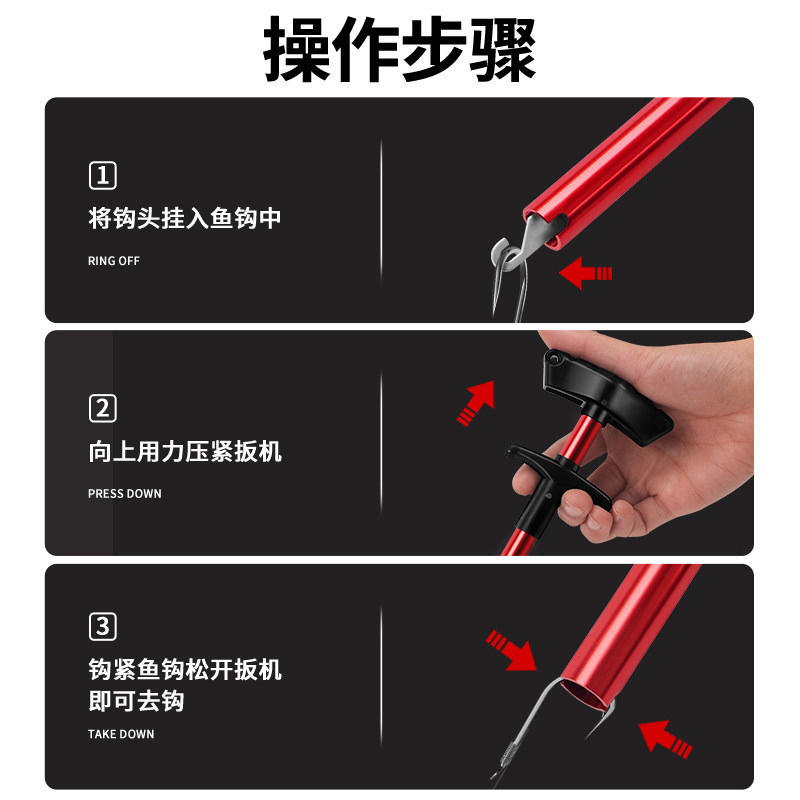 操作步骤

1
将钩头挂入鱼钩中
RING OFF

2
向上用力压紧扳机
PRESS DOWN

3
钩紧鱼钩松开扳机即可去钩
TAKE DOWN