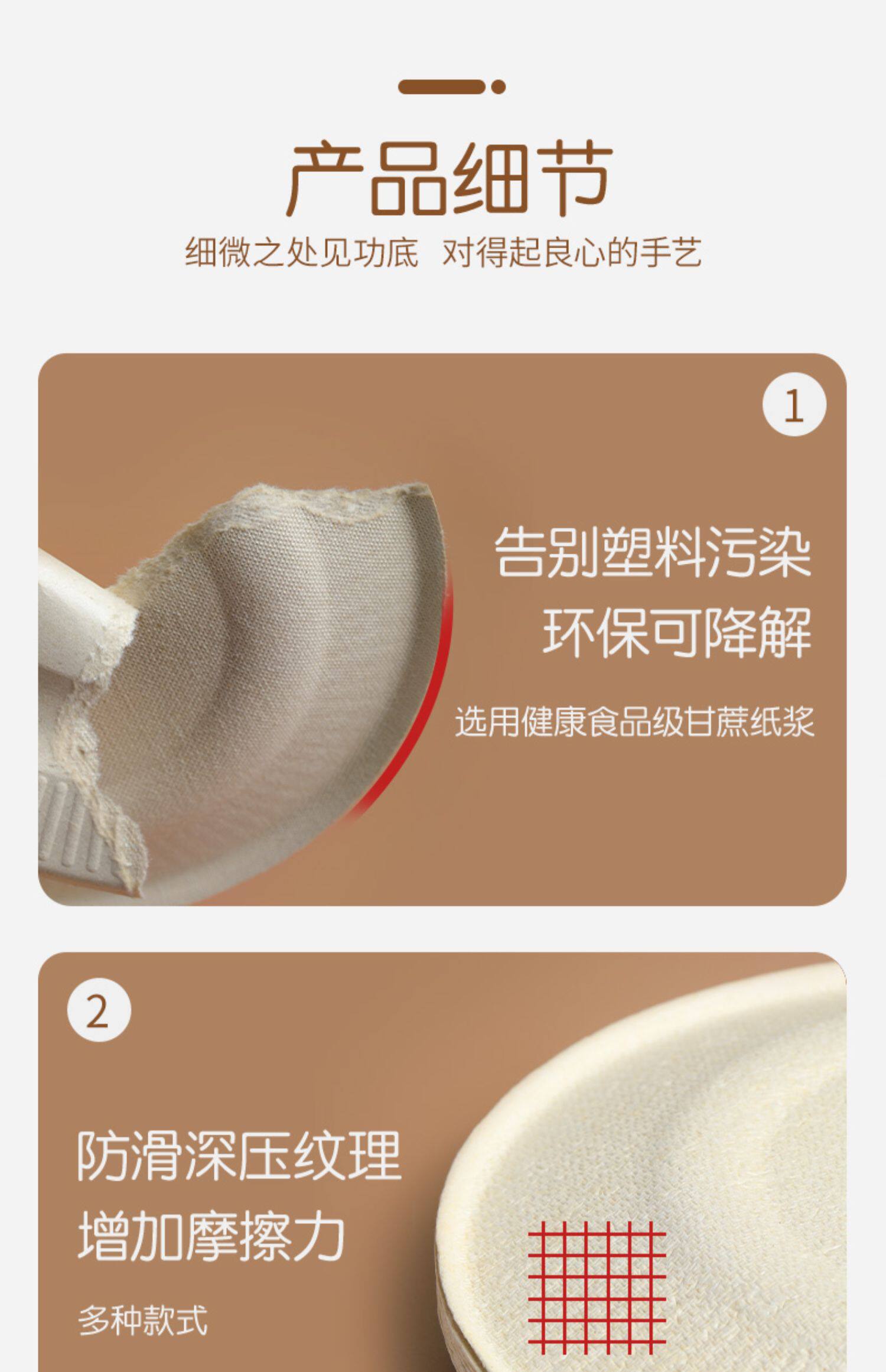 产品细节

细微之处见功底 对得起良心的手艺

1

告别塑料污染
环保可降解

选用健康食品级甘蔗纸浆

2

防滑深压纹理
增加摩擦力

多种款式