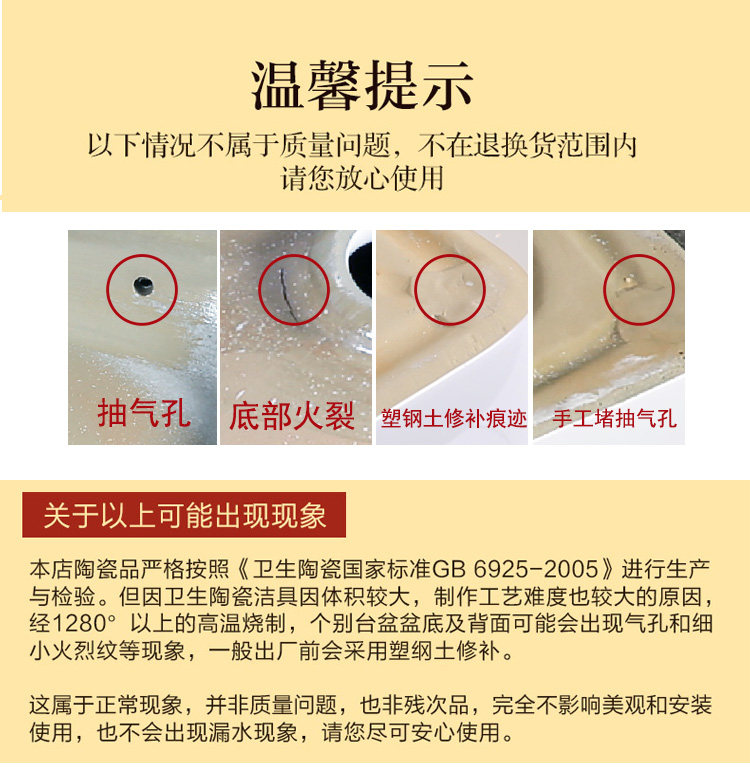 温馨提示

以下情况不属于质量问题，不在退换货范围内
请您放心使用

抽气孔

底部火裂

塑钢土修补痕迹

手工堵抽气孔

关于以上可能出现现象

本店陶瓷品严格按照《卫生陶瓷国家标准GB 6925-2005》进行生产与检验。但因卫生陶瓷洁具因体积较大，制作工艺难度也较大的原因，经1280° 以上的高温烧制，个别台盆盆底及背面可能会出现气孔和细小火烈纹等现象，一般出厂前会采用塑钢土修补。

这属于正常现象，并非质量问题，也非残次品，完全不影响美观和安装使用，也不会出现漏水现象，请您尽可安心使用。