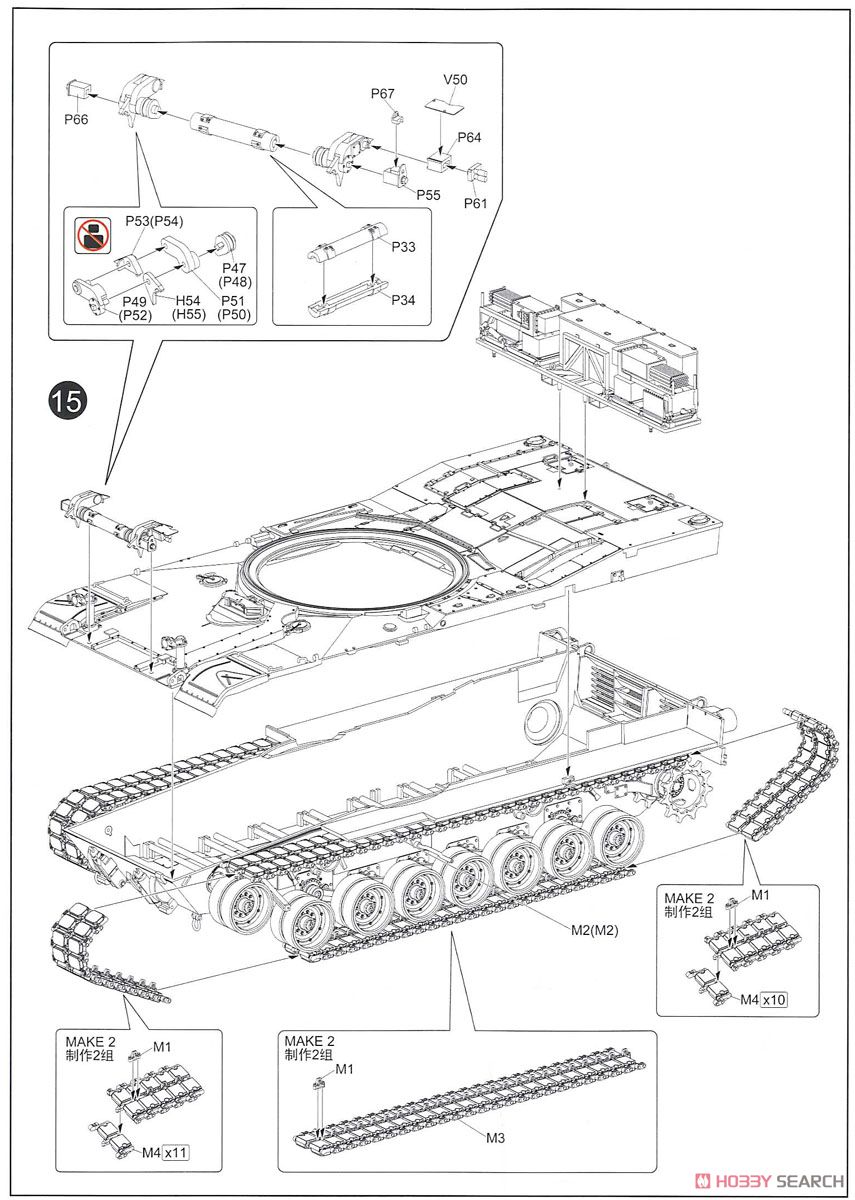 P66
P67
V50
P64
P55
P61
P53(P54)
P47
(P48)
P49
(P52)
H54
(H55)
P51
(P50)
P33
P34

15

M2(M2)

MAKE 2
制作2组
M1
M4 x10

MAKE 2
制作2组
M1
M4 x11

MAKE 2
制作2组
M1
M3

HOBBY SEARCH