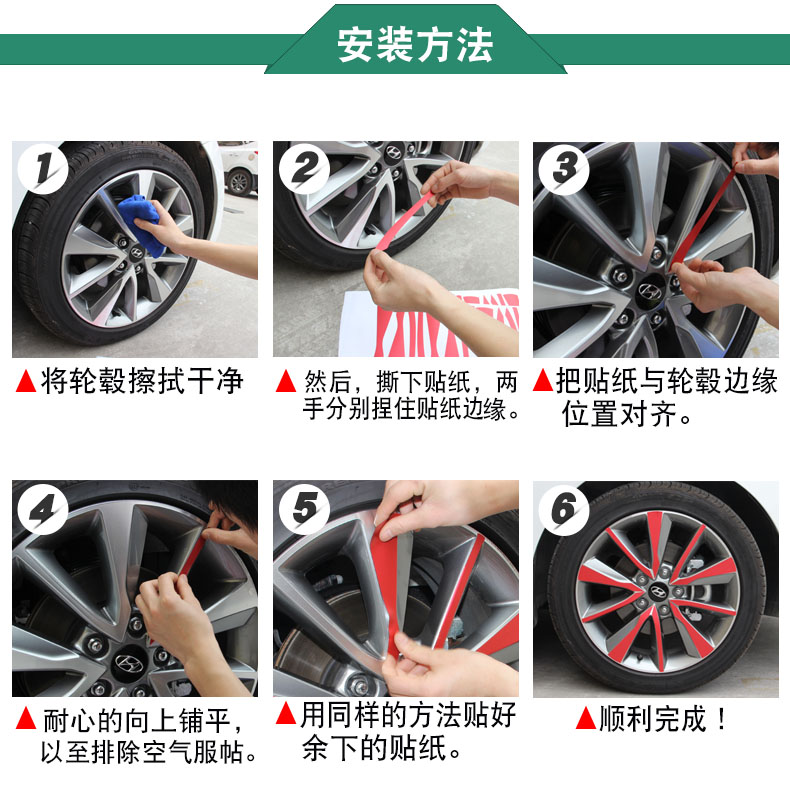 安装方法

1

▲将轮毂擦拭干净

2

▲然后，撕下贴纸，两手分别捏住贴纸边缘。

3

▲把贴纸与轮毂边缘位置对齐。

4

▲耐心的向上铺平，以至排除空气服帖。

5

▲用同样的方法贴好余下的贴纸。

6

▲顺利完成！