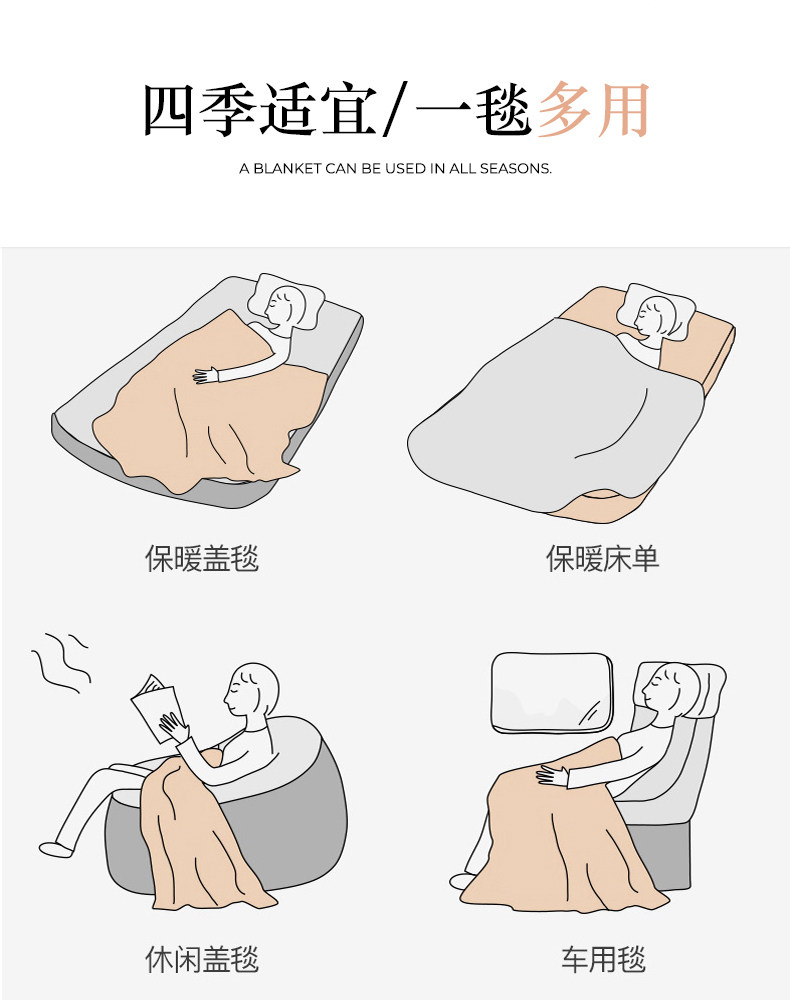 四季适宜/一毯多用

A BLANKET CAN BE USED IN ALL SEASONS.

保暖盖毯

保暖床单

休闲盖毯

车用毯