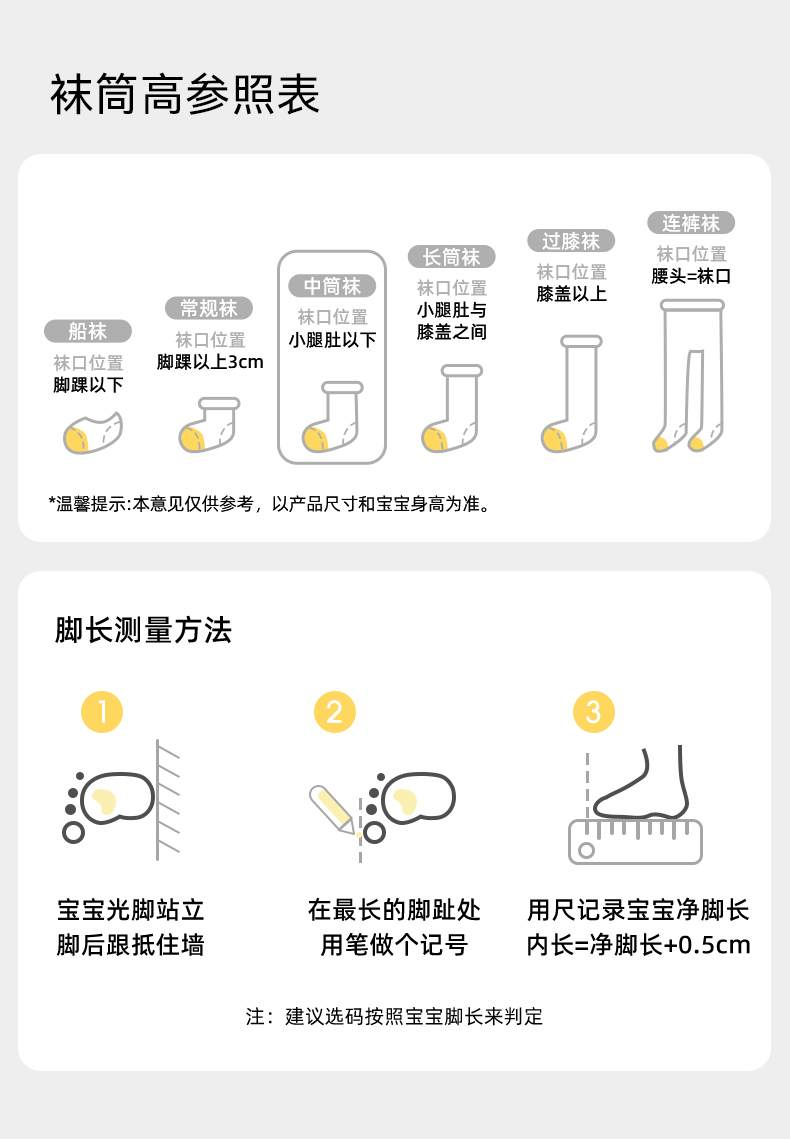 袜筒高参照表

船袜
袜口位置
脚踝以下

常规袜
袜口位置
脚踝以上3cm

中筒袜
袜口位置
小腿肚以下

长筒袜
袜口位置
小腿肚与膝盖之间

过膝袜
袜口位置
膝盖以上

连裤袜
袜口位置
腰头=袜口

*温馨提示:本意见仅供参考，以产品尺寸和宝宝身高为准。

脚长测量方法

1
宝宝光脚站立
脚后跟抵住墙

2
在最长的脚趾处
用笔做个记号

3
用尺记录宝宝净脚长
内长=净脚长+0.5cm

注：建议选码按照宝宝脚长来判定