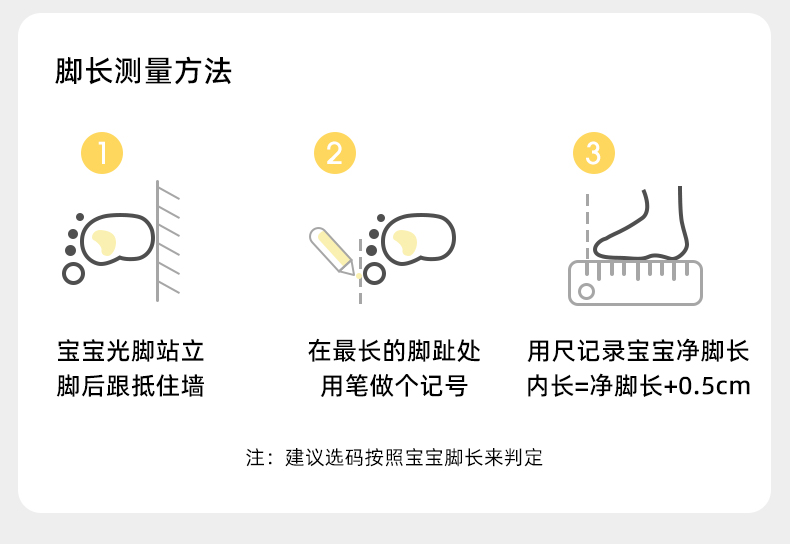 脚长测量方法

1

宝宝光脚站立
脚后跟抵住墙

2

在最长的脚趾处
用笔做个记号

3

用尺记录宝宝净脚长
内长=净脚长+0.5cm

注：建议选码按照宝宝脚长来判定