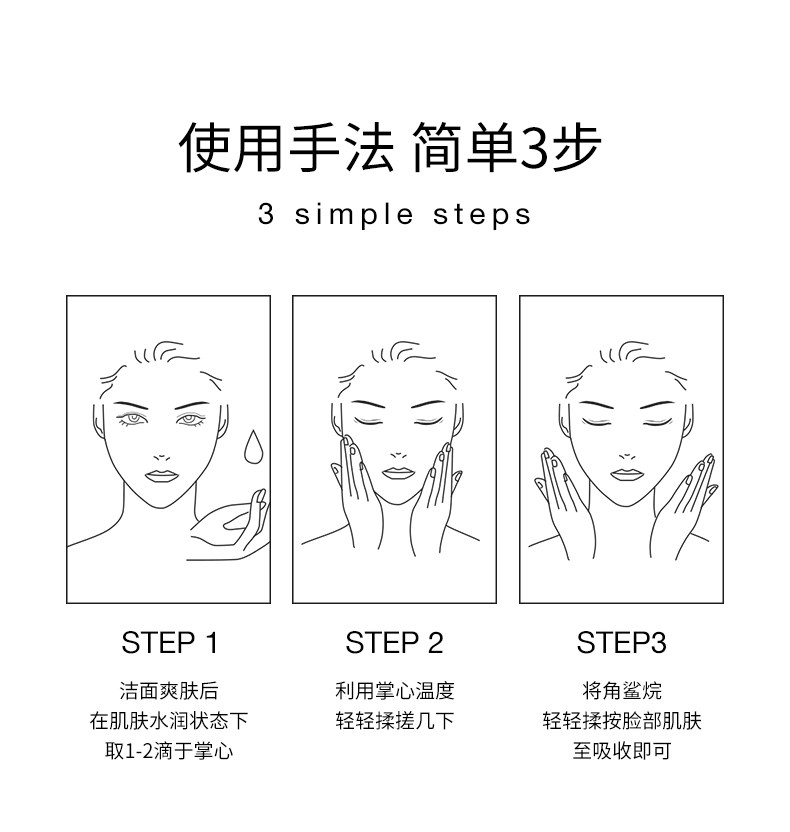 使用手法 简单3步

3 simple steps

STEP 1

洁面爽肤后
在肌肤水润状态下
取1-2滴于掌心

STEP 2

利用掌心温度
轻轻揉搓几下

STEP3

将角鲨烷
轻轻揉按脸部肌肤
至吸收即可