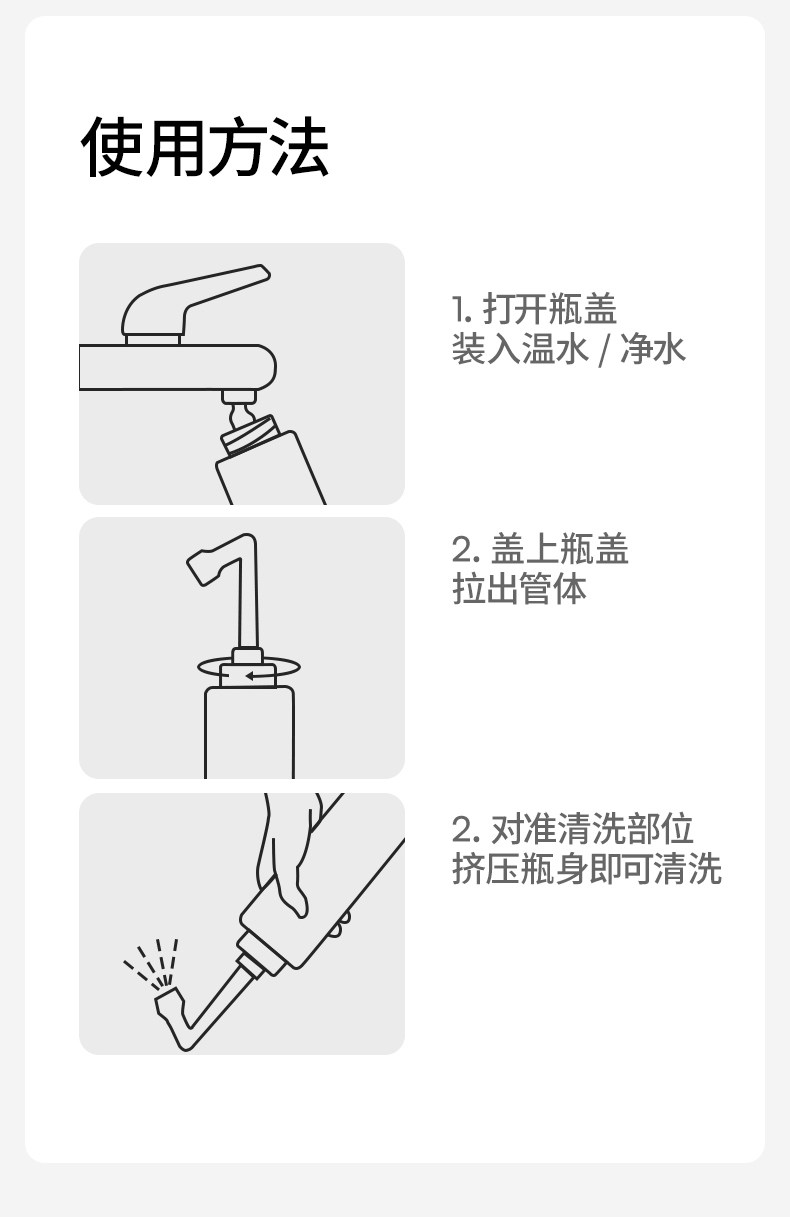 使用方法

1. 打开瓶盖
装入温水 / 净水

2. 盖上瓶盖
拉出管体

2. 对准清洗部位
挤压瓶身即可清洗