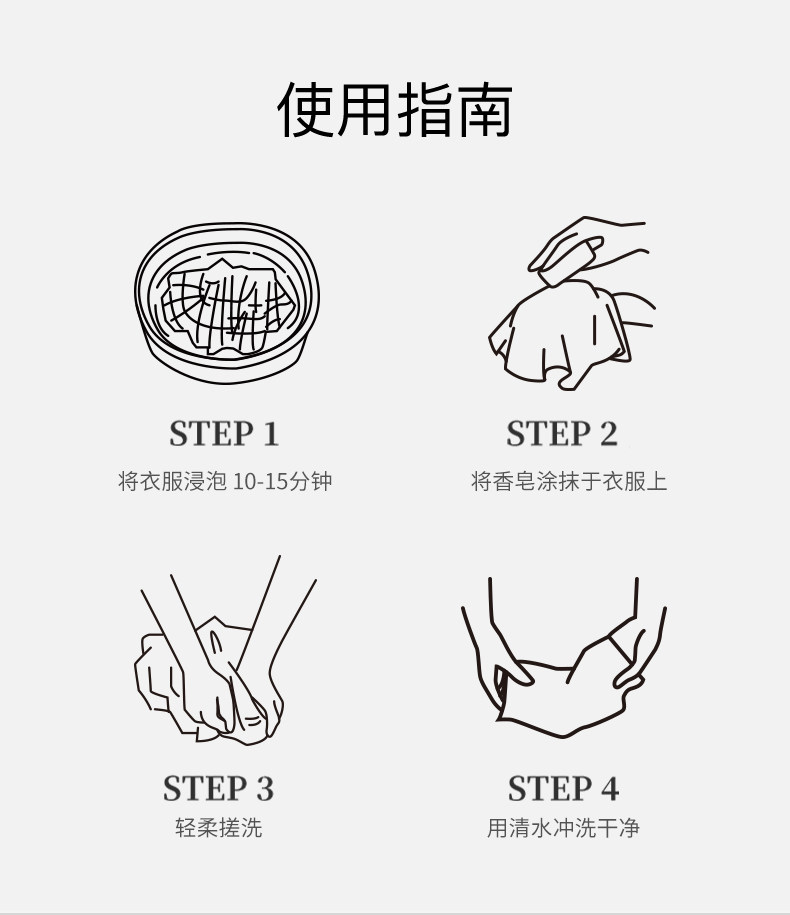 使用指南

STEP 1
将衣服浸泡 10-15分钟

STEP 2
将香皂涂抹于衣服上

STEP 3
轻柔搓洗

STEP 4
用清水冲洗干净