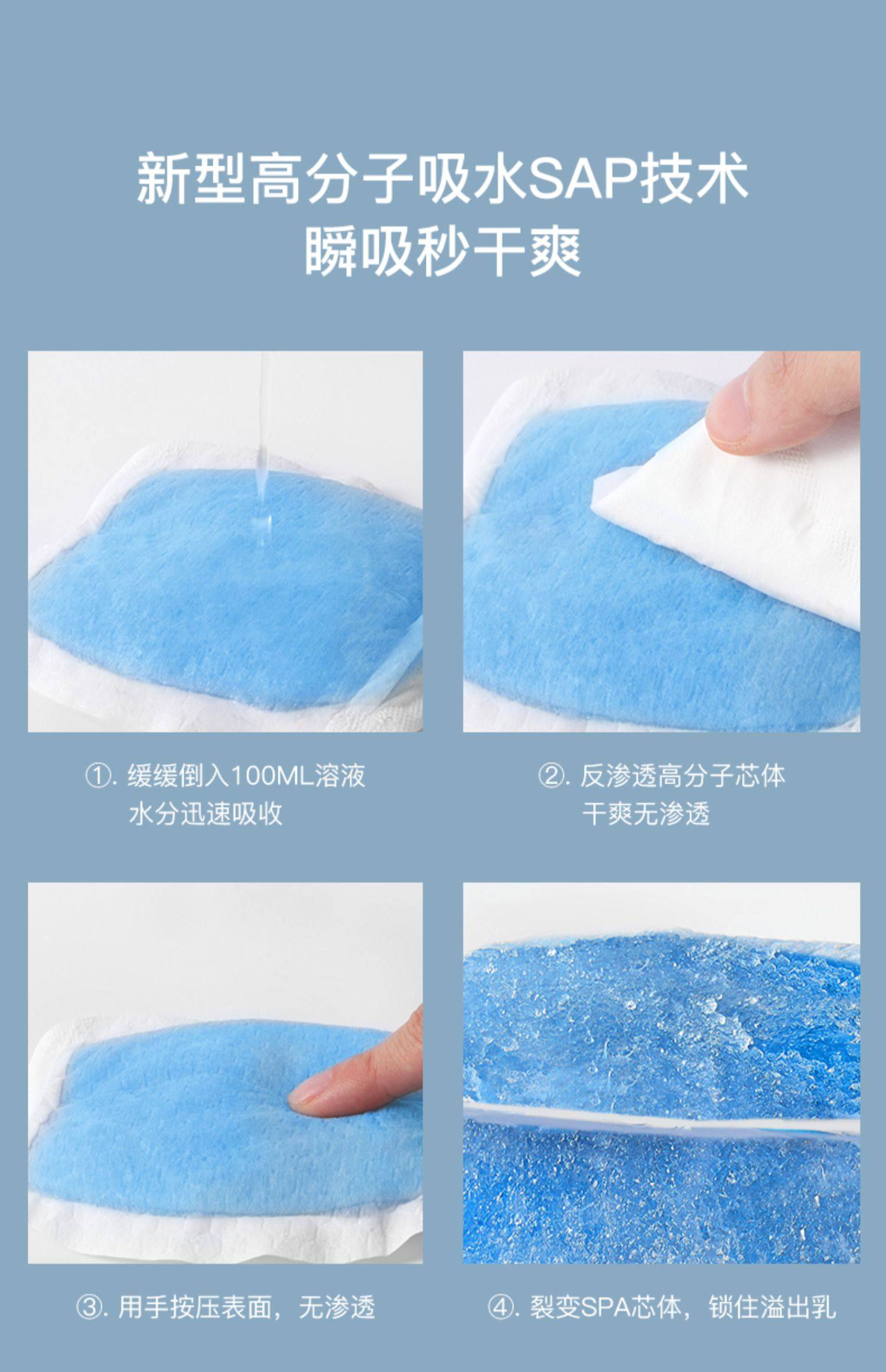 新型高分子吸水SAP技术
瞬吸秒干爽

①. 缓缓倒入100ML溶液
水分迅速吸收

②. 反渗透高分子芯体
干爽无渗透

③. 用手按压表面，无渗透

④. 裂变SPA芯体，锁住溢出乳