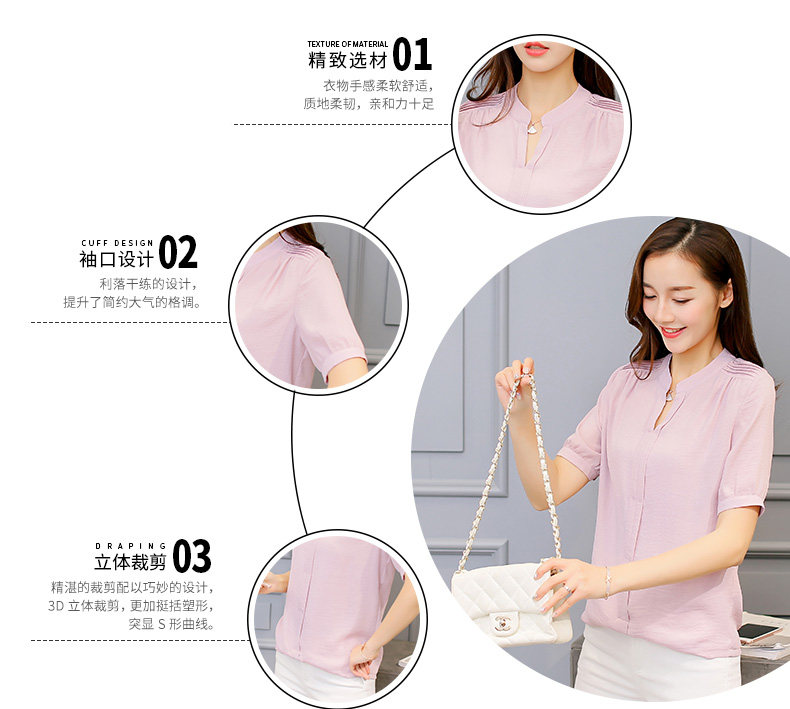 TEXTURE OF MATERIAL
精致选材 01
衣物手感柔软舒适，
质地柔韧，亲和力十足

CUFF DESIGN
袖口设计 02
利落干练的设计，
提升了简约大气的格调。

DRAPING
立体裁剪 03
精湛的裁剪配以巧妙的设计，
3D 立体裁剪，更加挺括塑形，
突显 S 形曲线。