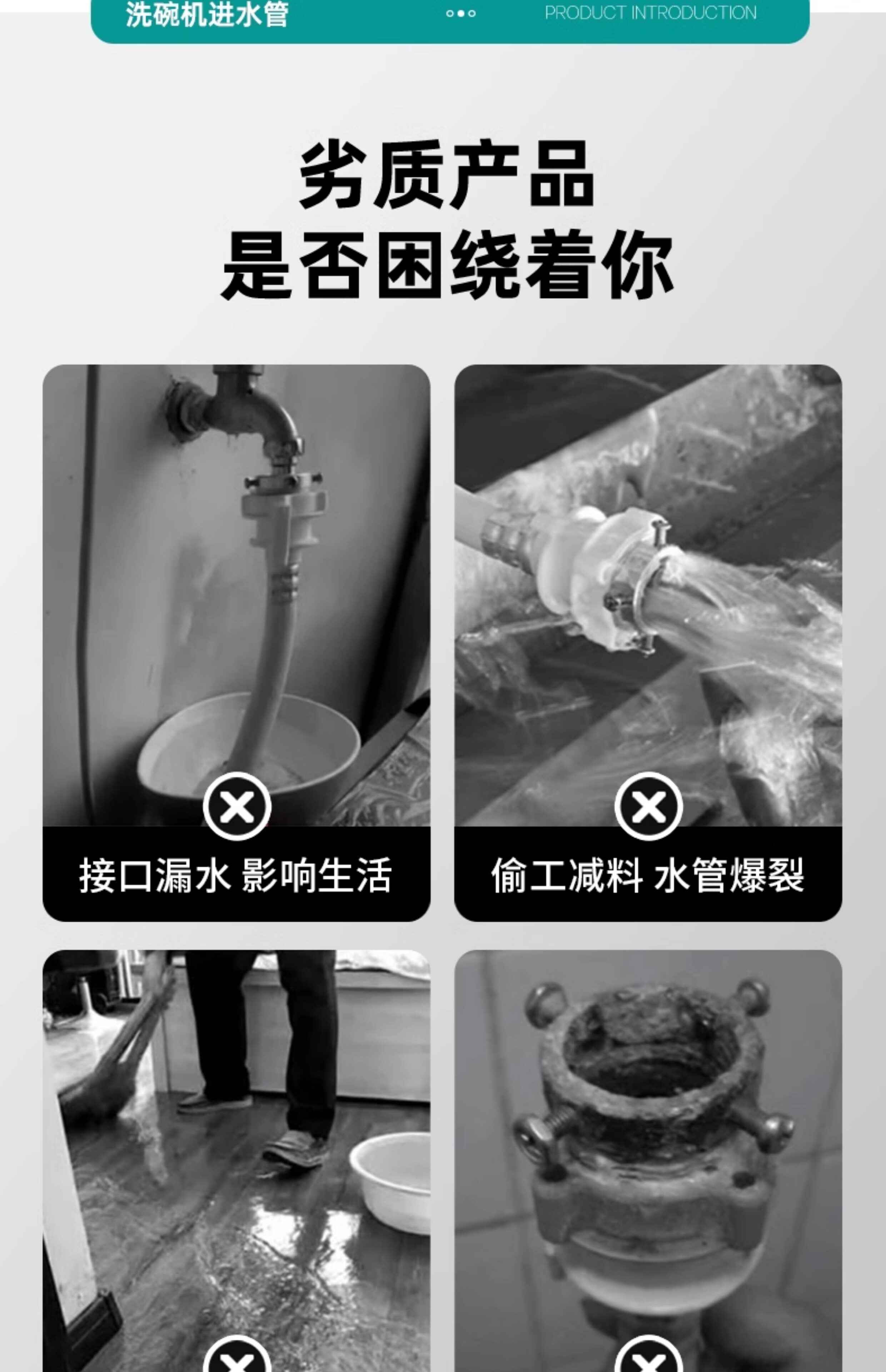 洗碗机进水管

PRODUCT INTRODUCTION

劣质产品
是否困绕着你

接口漏水 影响生活

偷工减料 水管爆裂