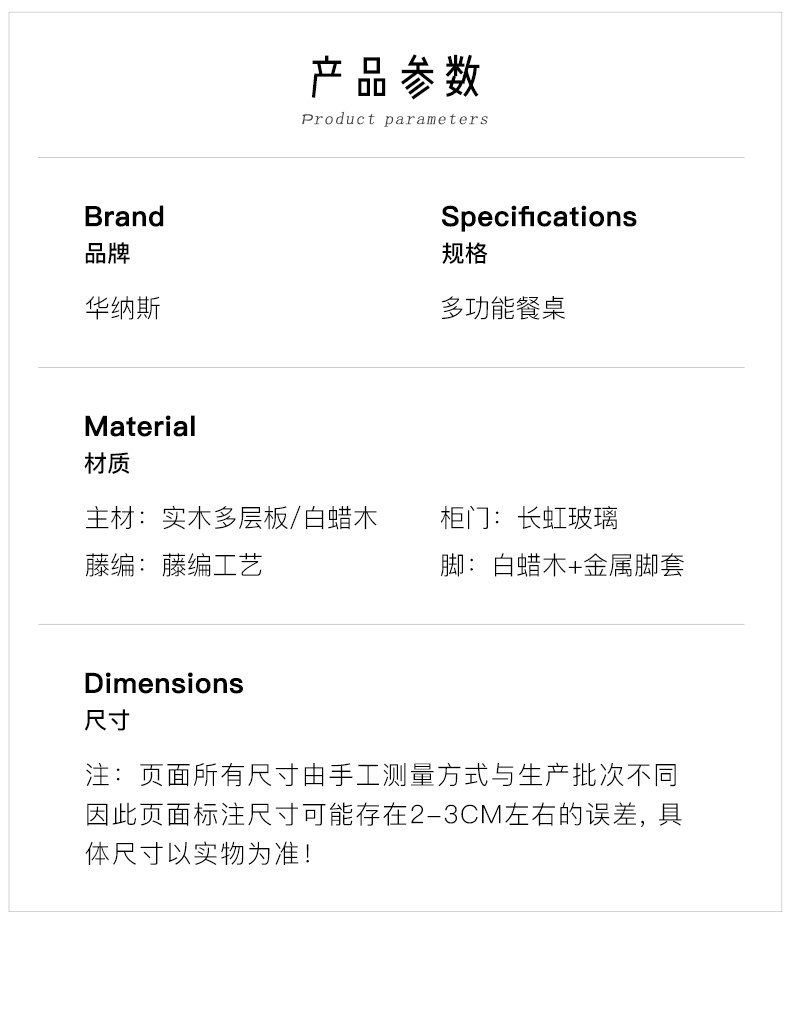 产品参数
Product parameters

Brand
品牌

华纳斯

Specifications
规格

多功能餐桌

Material
材质

主材：实木多层板/白蜡木

藤编：藤编工艺

柜门：长虹玻璃

脚：白蜡木+金属脚套

Dimensions
尺寸

注：页面所有尺寸由手工测量方式与生产批次不同因此页面标注尺寸可能存在2-3CM左右的误差，具体尺寸以实物为准！