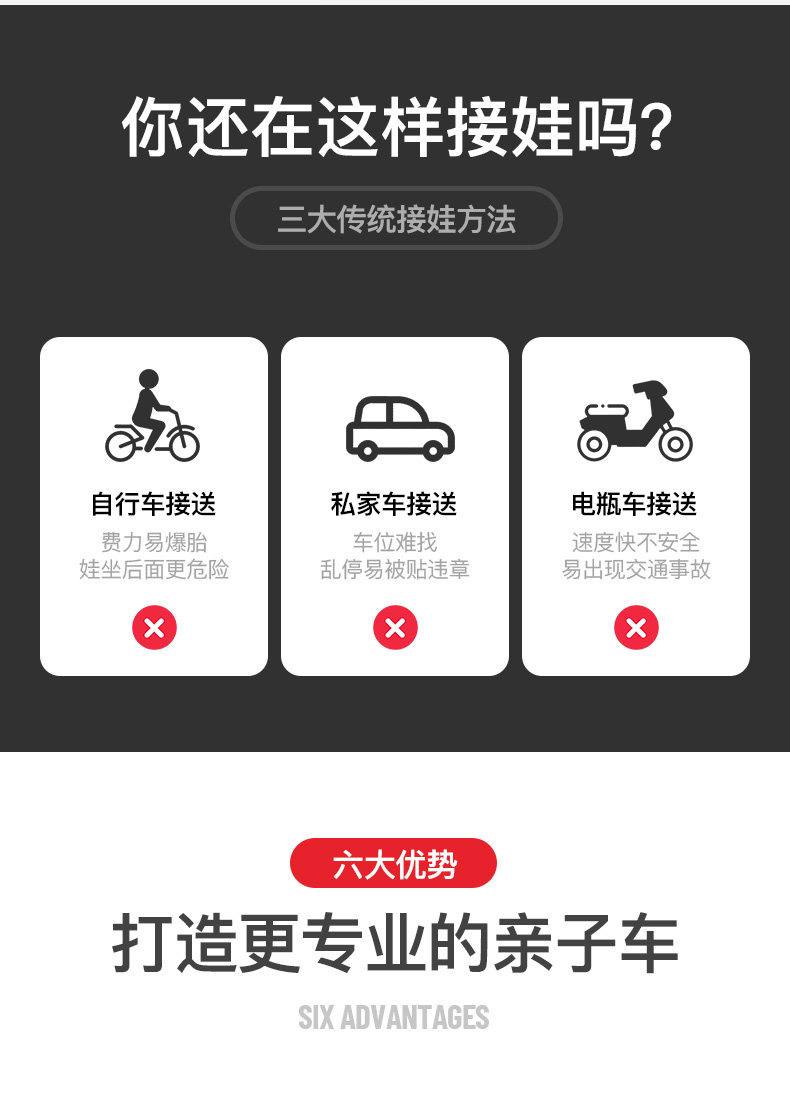 你还在这样接娃吗?

三大传统接娃方法

自行车接送
费力易爆胎
娃坐后面更危险

私家车接送
车位难找
乱停易被贴违章

电瓶车接送
速度快不安全
易出现交通事故

六大优势

打造更专业的亲子车

SIX ADVANTAGES