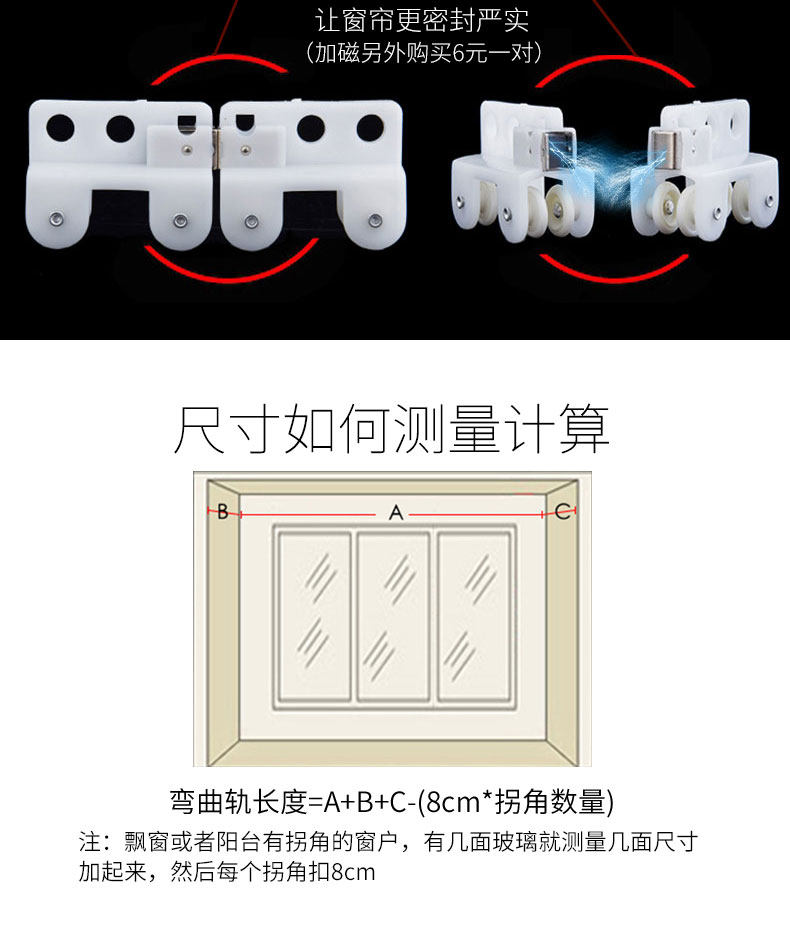 让窗帘更密封严实
（加磁另外购买6元一对）

尺寸如何测量计算

B A C

弯曲轨长度=A+B+C-(8cm*拐角数量)

注：飘窗或者阳台有拐角的窗户，有几面玻璃就测量几面尺寸加起来，然后每个拐角扣8cm