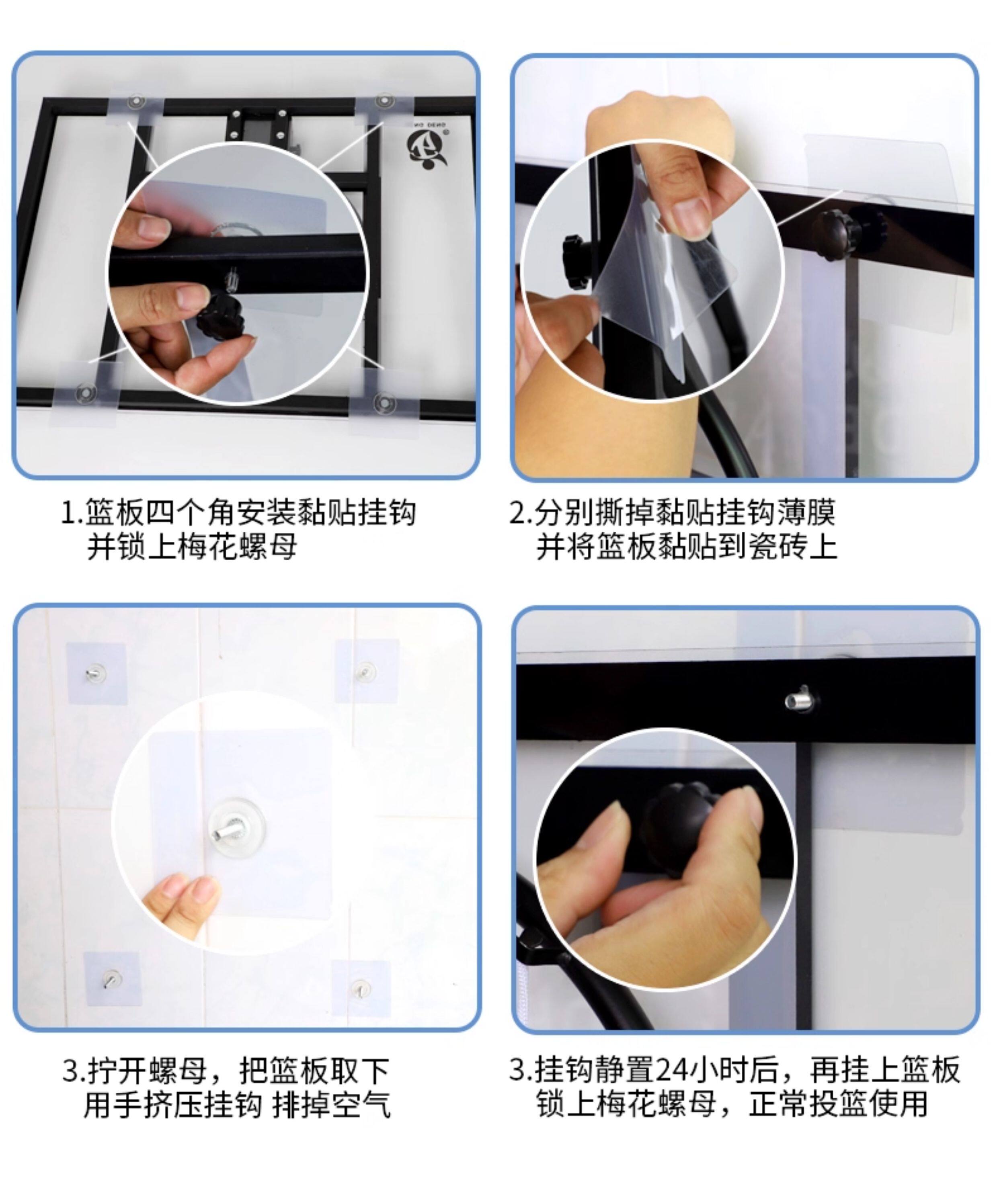 1.篮板四个角安装黏贴挂钩
并锁上梅花螺母

2.分别撕掉黏贴挂钩薄膜
并将篮板黏贴到瓷砖上

3.拧开螺母，把篮板取下
用手挤压挂钩 排掉空气

3.挂钩静置24小时后，再挂上篮板
锁上梅花螺母，正常投篮使用