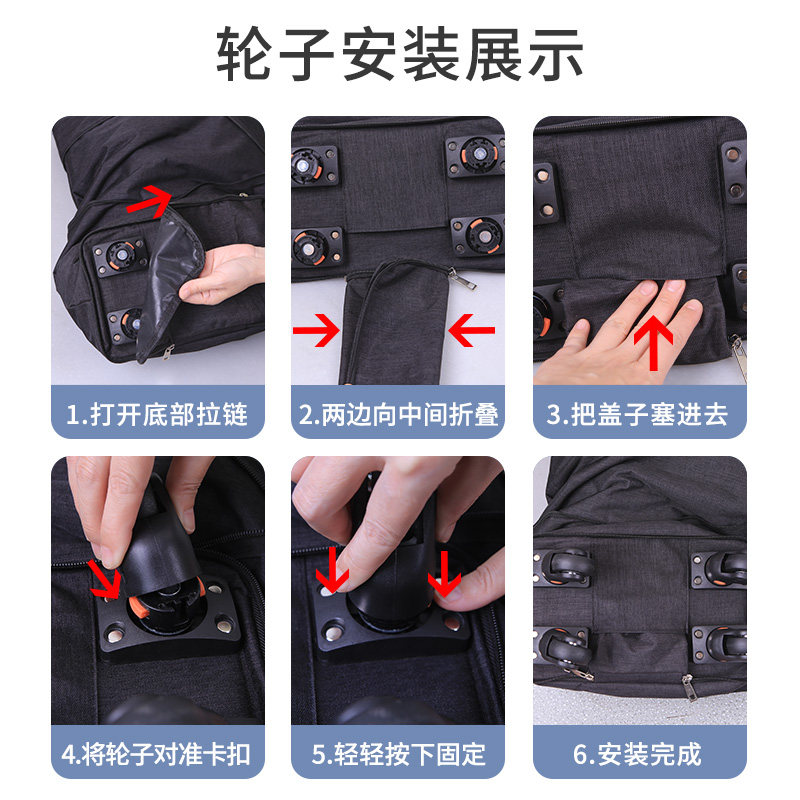 轮子安装展示

1.打开底部拉链

2.两边向中间折叠

3.把盖子塞进去

4.将轮子对准卡扣

5.轻轻按下固定

6.安装完成