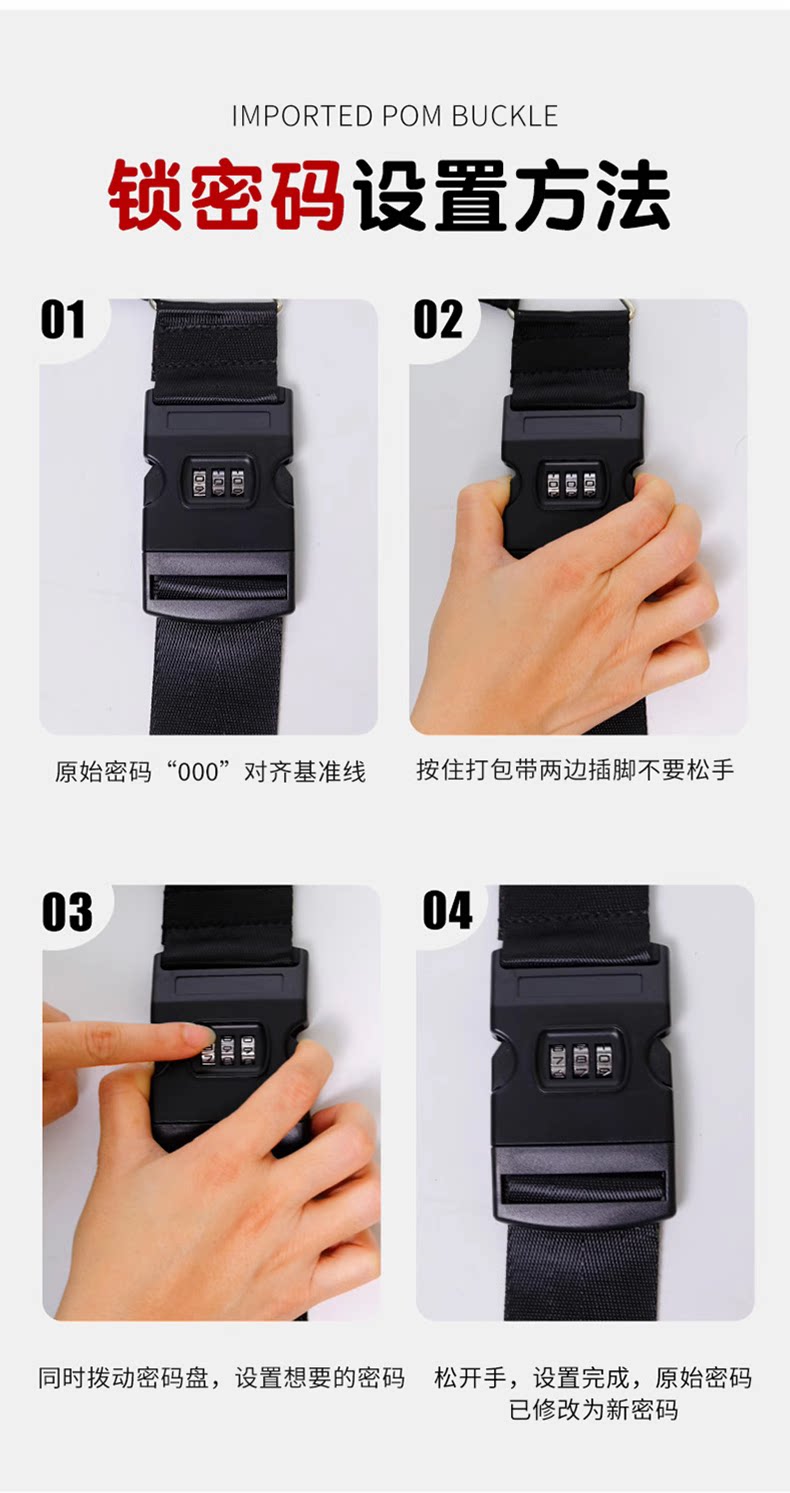 IMPORTED POM BUCKLE

锁密码设置方法

01

原始密码“000”对齐基准线

02

按住打包带两边插脚不要松手

03

同时拨动密码盘，设置想要的密码

04

松开手，设置完成，原始密码已修改为新密码