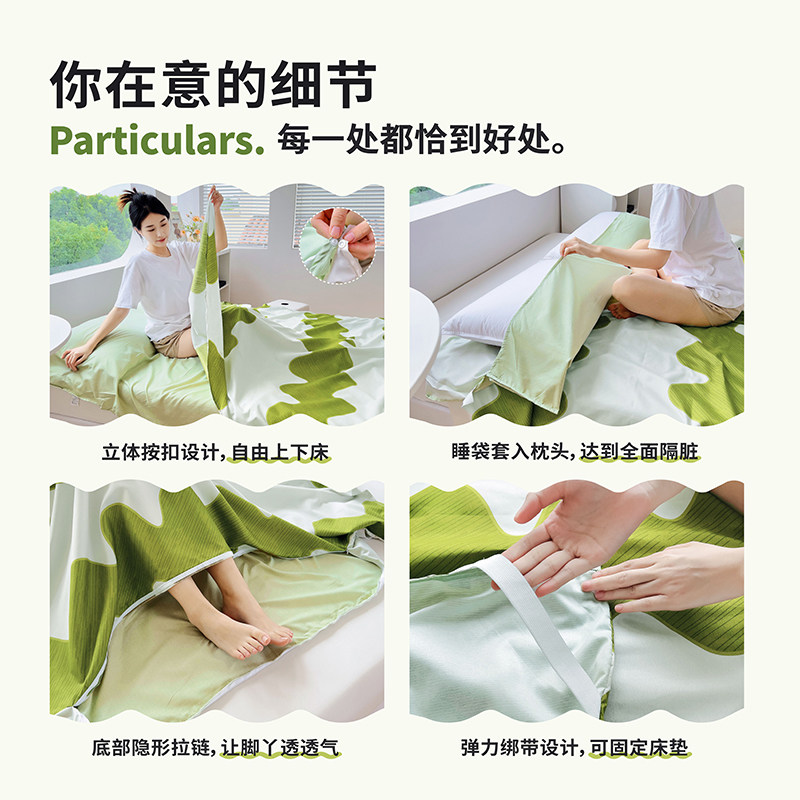 你在意的细节

Particulars. 每一处都恰到好处。

立体按扣设计，自由上下床

睡袋套入枕头，达到全面隔脏

底部隐形拉链，让脚丫透透气

弹力绑带设计，可固定床垫