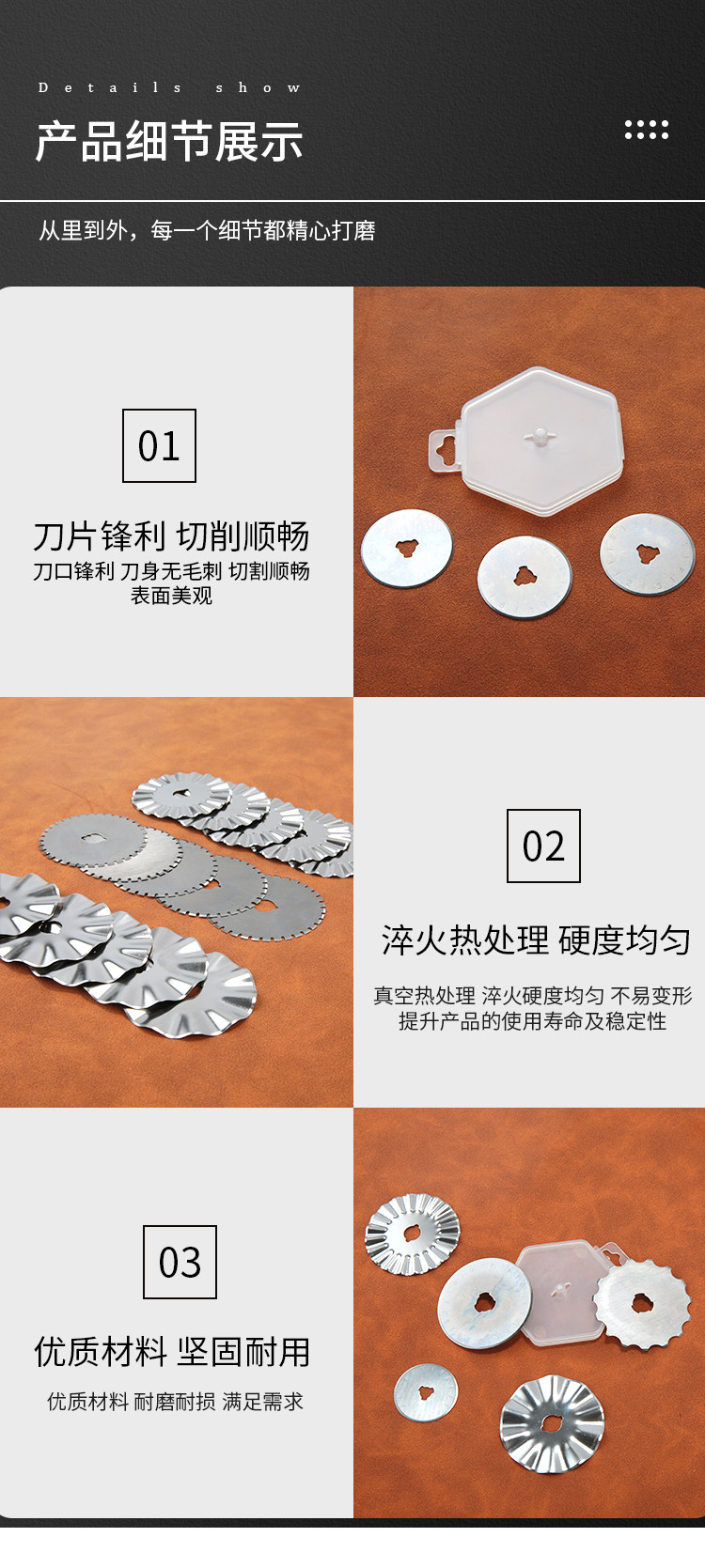 Details show

产品细节展示

从里到外，每一个细节都精心打磨

01

刀片锋利 切削顺畅

刀口锋利 刀身无毛刺 切割顺畅 表面美观

02

淬火热处理 硬度均匀

真空热处理 淬火硬度均匀 不易变形 提升产品的使用寿命及稳定性

03

优质材料 坚固耐用

优质材料 耐磨耐损 满足需求