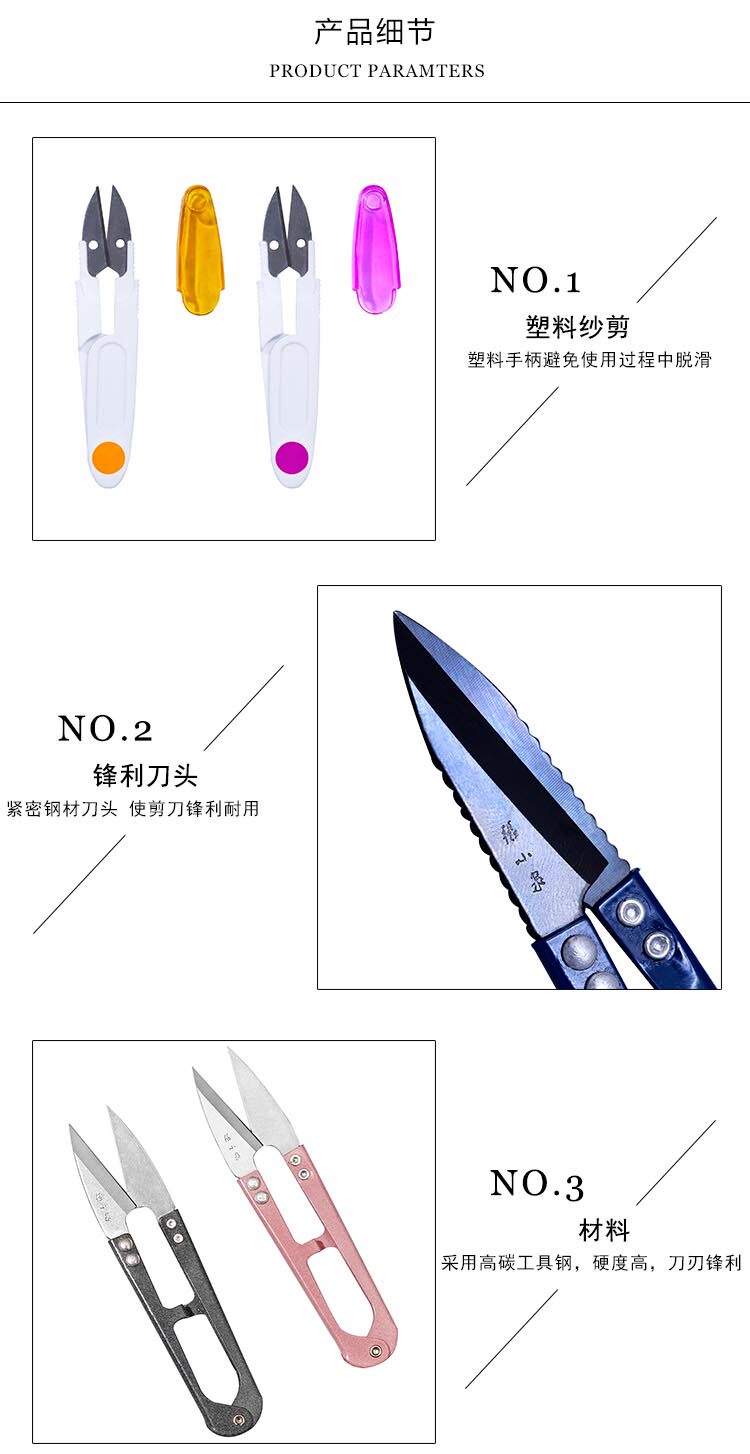 产品细节
PRODUCT PARAMTERS

NO.1
塑料纱剪
塑料手柄避免使用过程中脱滑

NO.2
锋利刀头
紧密钢材刀头 使剪刀锋利耐用

张小泉

NO.3
材料
采用高碳工具钢，硬度高，刀刃锋利