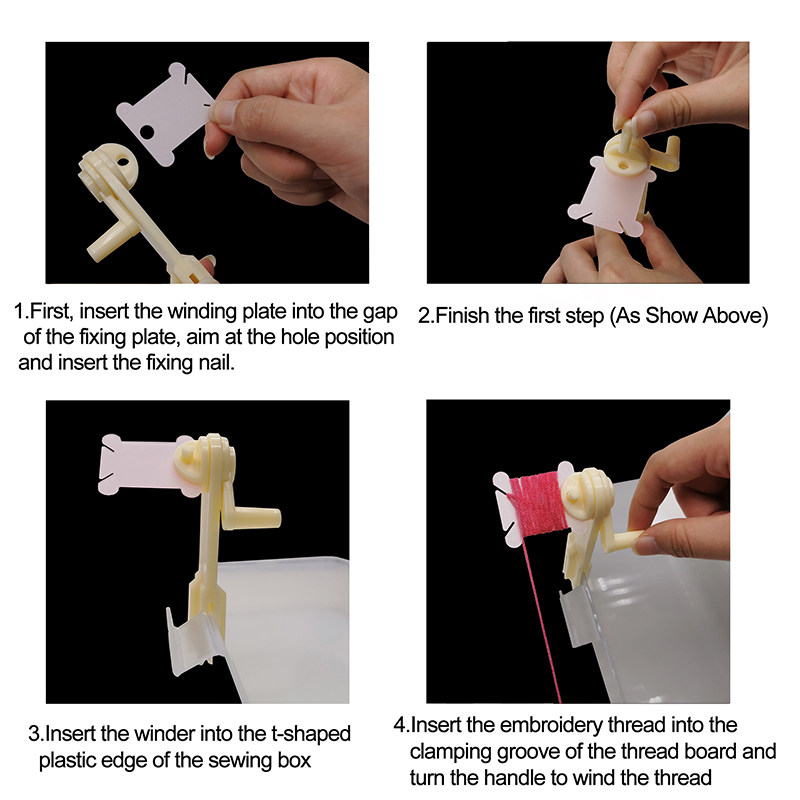 1.First, insert the winding plate into the gap of the fixing plate, aim at the hole position and insert the fixing nail.

2.Finish the first step (As Show Above)

3.Insert the winder into the t-shaped plastic edge of the sewing box

4.Insert the embroidery thread into the clamping groove of the thread board and turn the handle to wind the thread