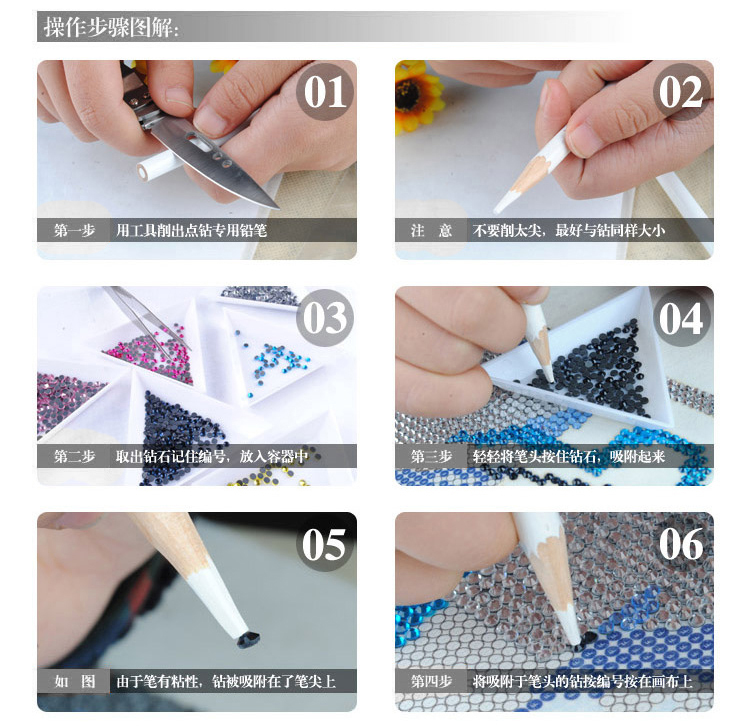 操作步骤图解:

01
第一步 用工具削出点钻专用铅笔

02
注 意 不要削太尖，最好与钻同样大小

03
第二步 取出钻石记住编号，放入容器中

04
第三步 轻轻将笔头按住钻石，吸附起来

05
如 图 由于笔有粘性，钻被吸附在了笔尖上

06
第四步 将吸附于笔头的钻按编号按在画布上