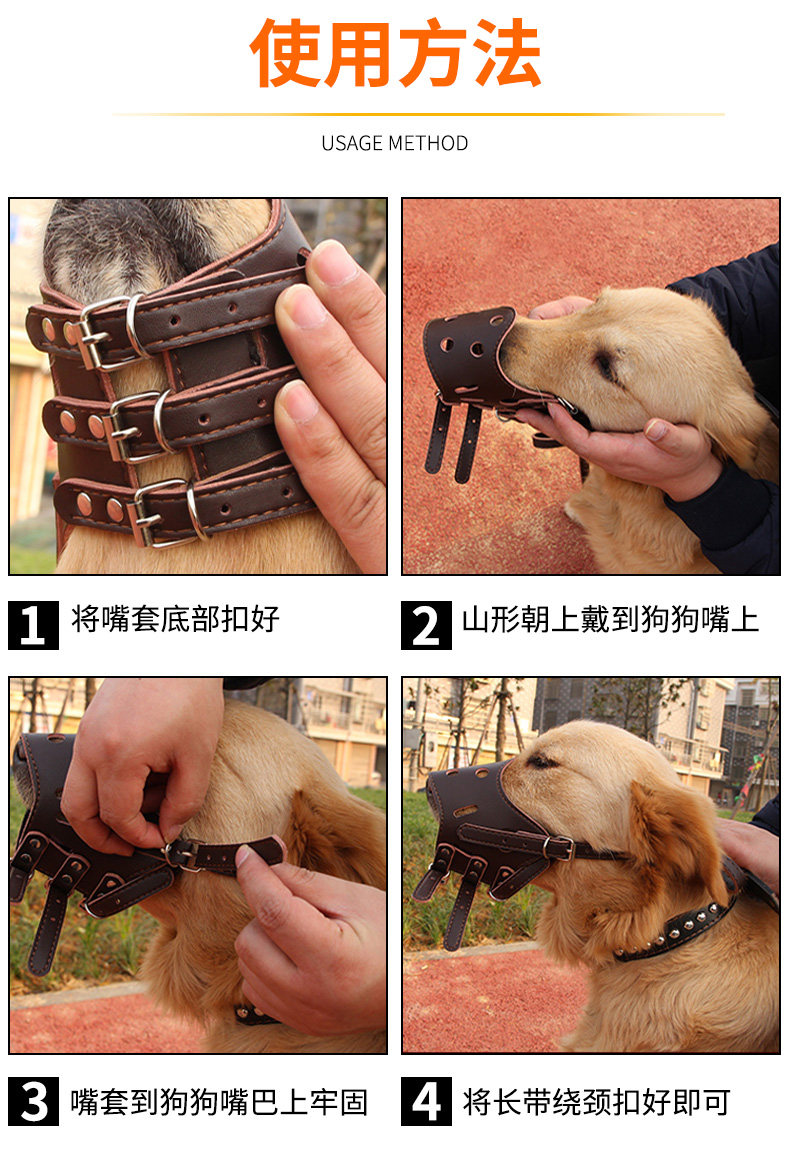 使用方法

USAGE METHOD

1 将嘴套底部扣好

2 山形朝上戴到狗狗嘴上

3 嘴套到狗狗嘴巴上牢固

4 将长带绕颈扣好即可