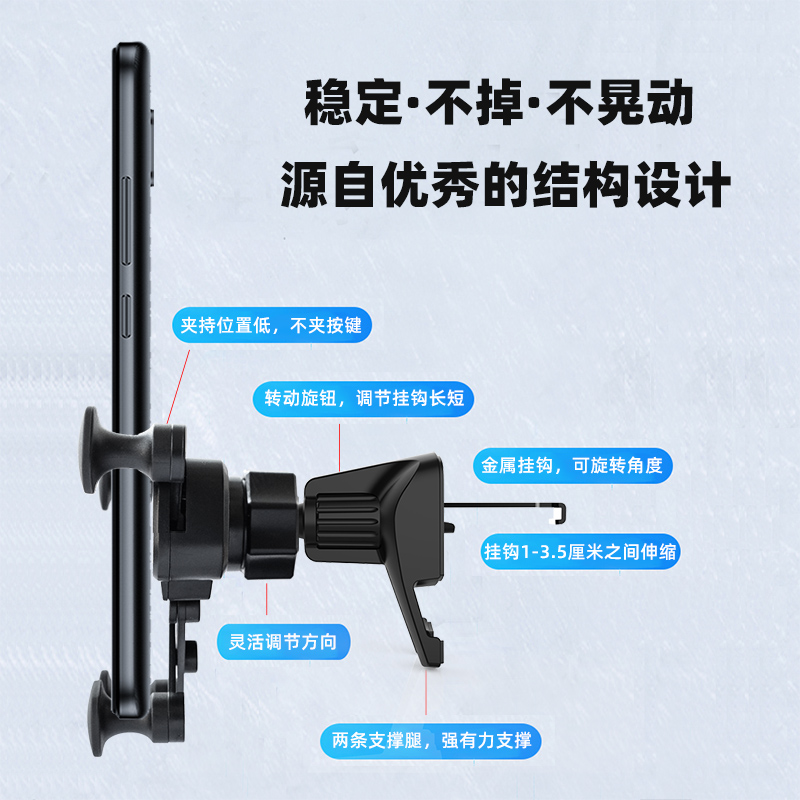 稳定·不掉·不晃动
源自优秀的结构设计

夹持位置低，不夹按键

转动旋钮，调节挂钩长短

金属挂钩，可旋转角度

挂钩1-3.5厘米之间伸缩

灵活调节方向

两条支撑腿，强有力支撑