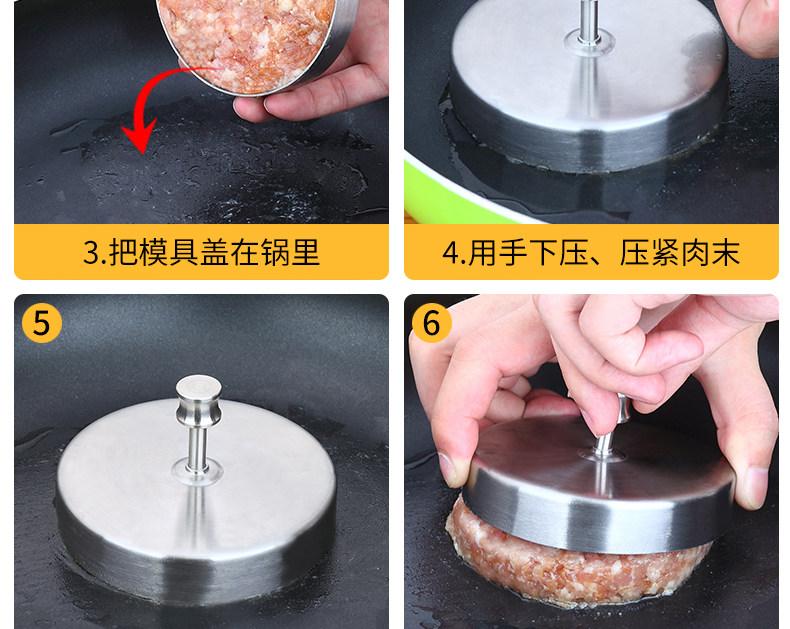 3.把模具盖在锅里

4.用手下压、压紧肉末

5

6