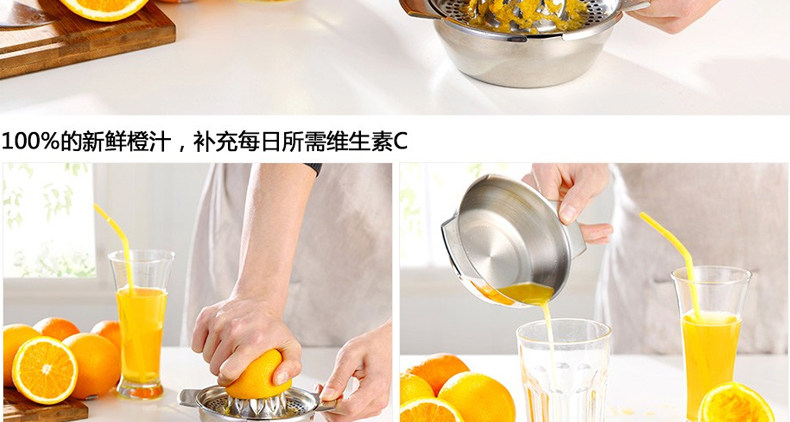 100%的新鲜橙汁，补充每日所需维生素C