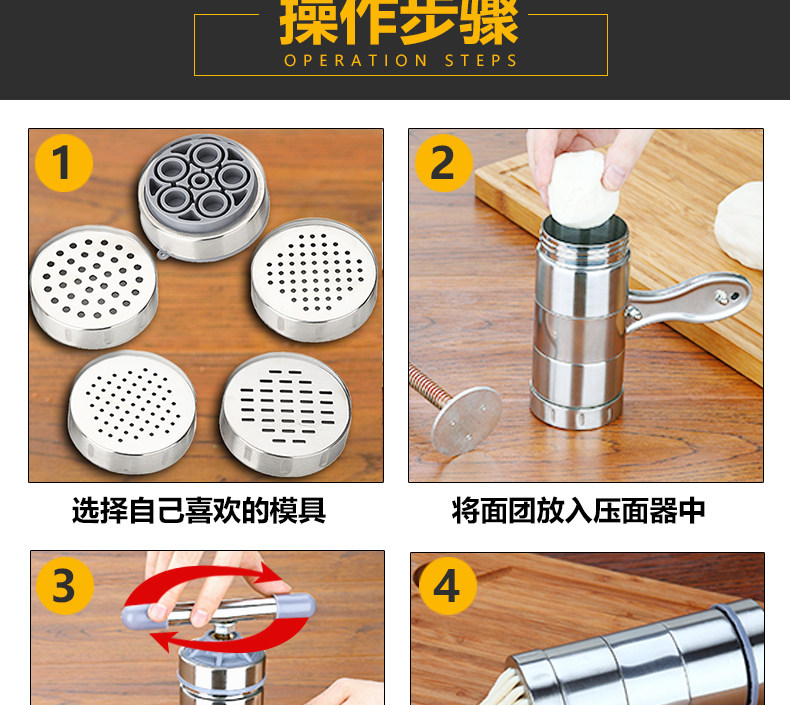 操作步骤

OPERATION STEPS

1

2

选择自己喜欢的模具

将面团放入压面器中

3

4