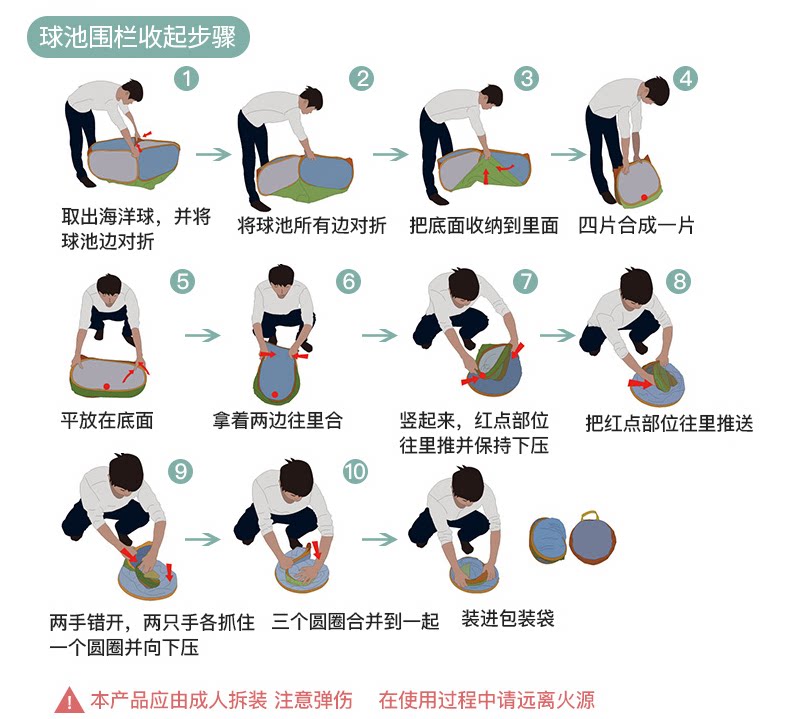 球池围栏收起步骤

1
取出海洋球，并将球池边对折

2
将球池所有边对折

3
把底面收纳到里面

4
四片合成一片

5
平放在底面

6
拿着两边往里合

7
竖起来，红点部位往里推并保持下压

8
把红点部位往里推送

9
两手错开，两只手各抓住一个圆圈并向下压

10
三个圆圈合并到一起

装进包装袋

本产品应由成人拆装 注意弹伤　在使用过程中请远离火源