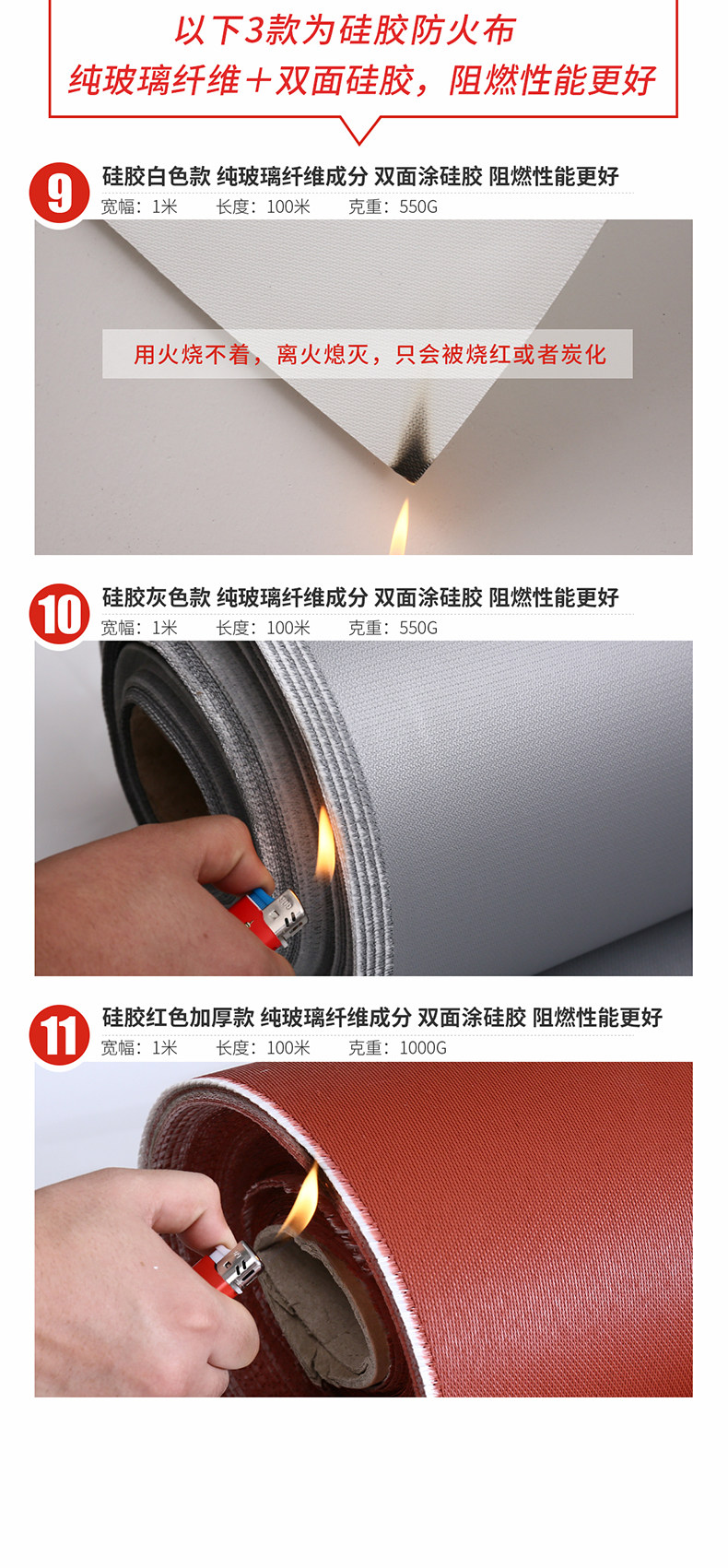 以下3款为硅胶防火布
纯玻璃纤维＋双面硅胶，阻燃性能更好

9
硅胶白色款 纯玻璃纤维成分 双面涂硅胶 阻燃性能更好
宽幅：1米 长度：100米 克重：550G

用火烧不着，离火熄灭，只会被烧红或者炭化

10
硅胶灰色款 纯玻璃纤维成分 双面涂硅胶 阻燃性能更好
宽幅：1米 长度：100米 克重：550G

11
硅胶红色加厚款 纯玻璃纤维成分 双面涂硅胶 阻燃性能更好
宽幅：1米 长度：100米 克重：1000G