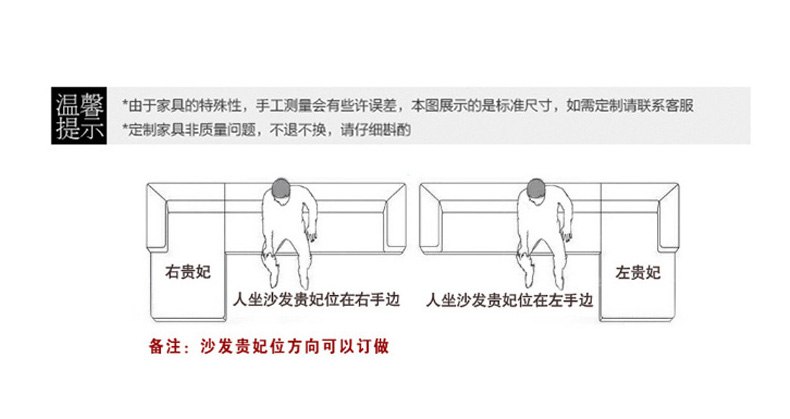 温馨提示

*由于家具的特殊性，手工测量会有些许误差，本图展示的是标准尺寸，如需定制请联系客服
*定制家具非质量问题，不退不换，请仔细斟酌

右贵妃

人坐沙发贵妃位在右手边

人坐沙发贵妃位在左手边

左贵妃

备注：沙发贵妃位方向可以订做