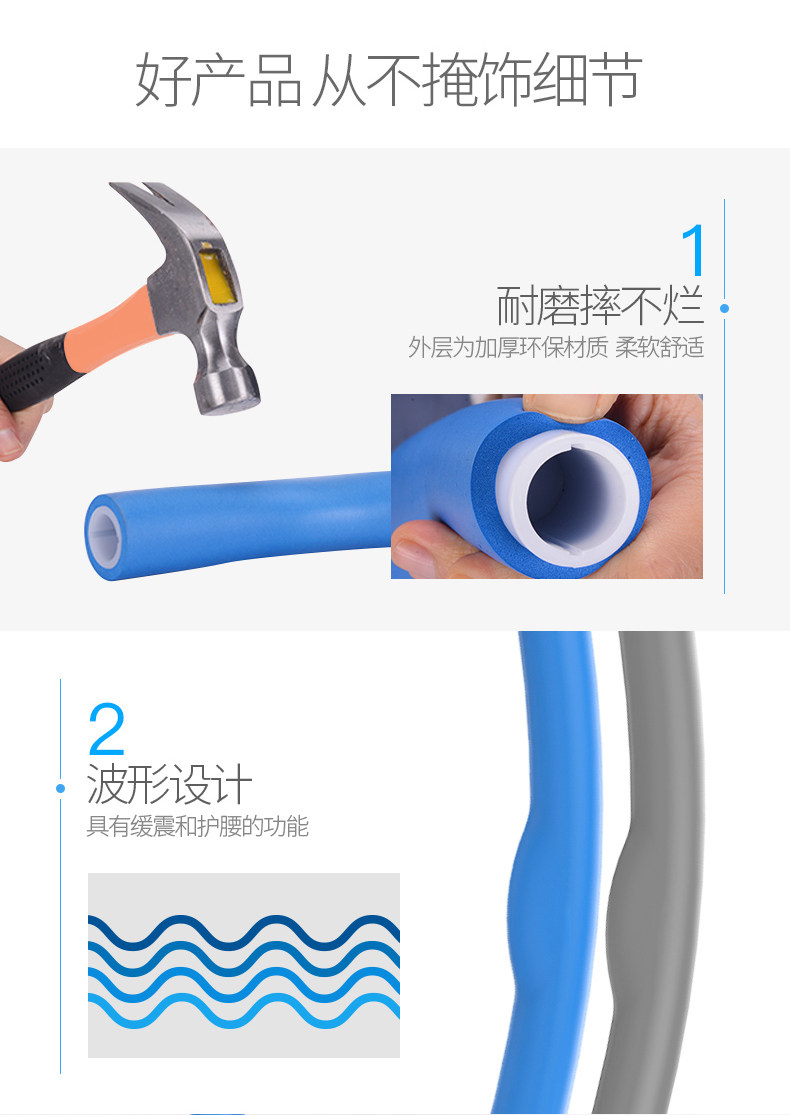 好产品 从不掩饰细节

1
耐磨摔不烂
外层为加厚环保材质 柔软舒适

2
波形设计
具有缓震和护腰的功能