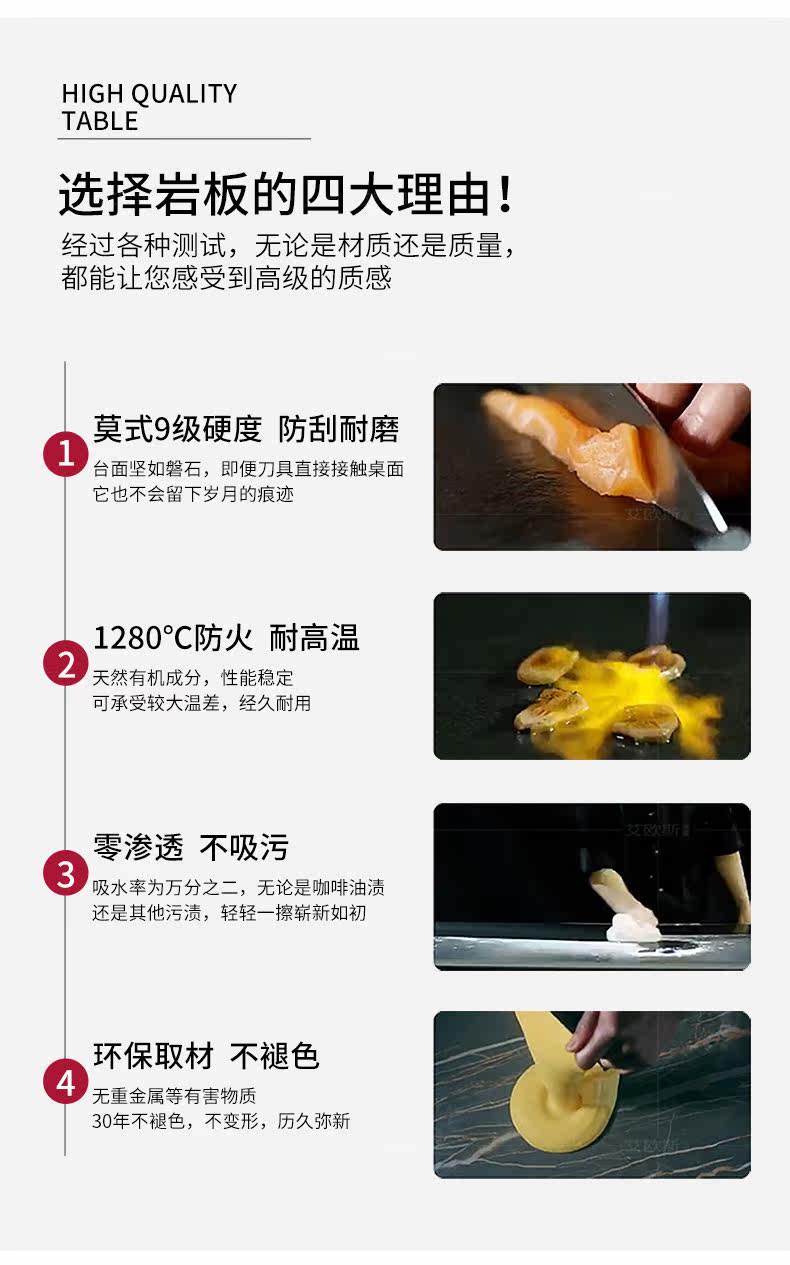 HIGH QUALITY
TABLE

选择岩板的四大理由!
经过各种测试，无论是材质还是质量，都能让您感受到高级的质感

1
莫式9级硬度 防刮耐磨
台面坚如磐石，即便刀具直接接触桌面
它也不会留下岁月的痕迹

艾欧斯

2
1280°C防火 耐高温
天然有机成分，性能稳定
可承受较大温差，经久耐用

3
零渗透 不吸污
吸水率为万分之二，无论是咖啡油渍
还是其他污渍，轻轻一擦崭新如初

艾欧斯

4
环保取材 不褪色
无重金属等有害物质
30年不褪色，不变形，历久弥新

艾欧斯