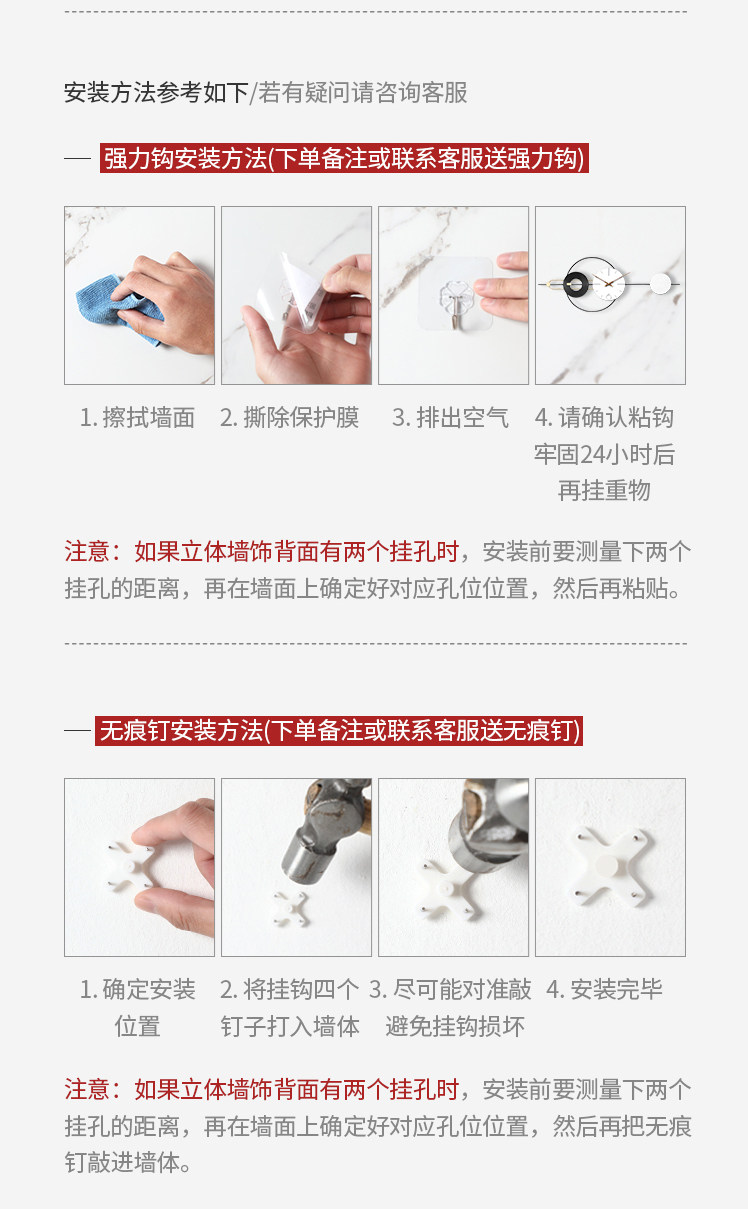 安装方法参考如下/若有疑问请咨询客服

强力钩安装方法(下单备注或联系客服送强力钩)

1. 擦拭墙面

2. 撕除保护膜

3. 排出空气

4. 请确认粘钩牢固24小时后再挂重物

注意：如果立体墙饰背面有两个挂孔时，安装前要测量下两个挂孔的距离，再在墙面上确定好对应孔位位置，然后再粘贴。

无痕钉安装方法(下单备注或联系客服送无痕钉)

1. 确定安装位置

2. 将挂钩四个钉子打入墙体

3. 尽可能对准敲避免挂钩损坏

4. 安装完毕

注意：如果立体墙饰背面有两个挂孔时，安装前要测量下两个挂孔的距离，再在墙面上确定好对应孔位位置，然后再把无痕钉敲进墙体。