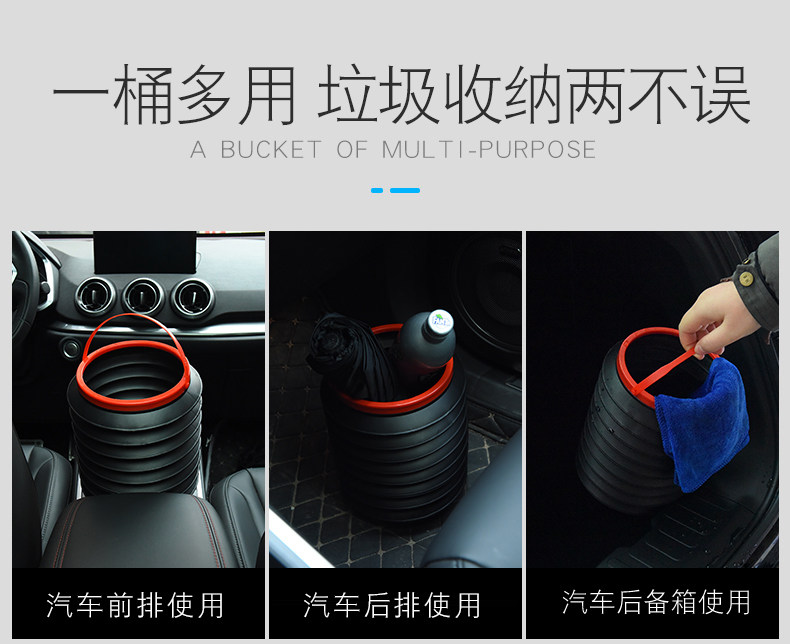 一桶多用 垃圾收纳两不误
A BUCKET OF MULTI-PURPOSE

汽车前排使用

汽车后排使用

汽车后备箱使用