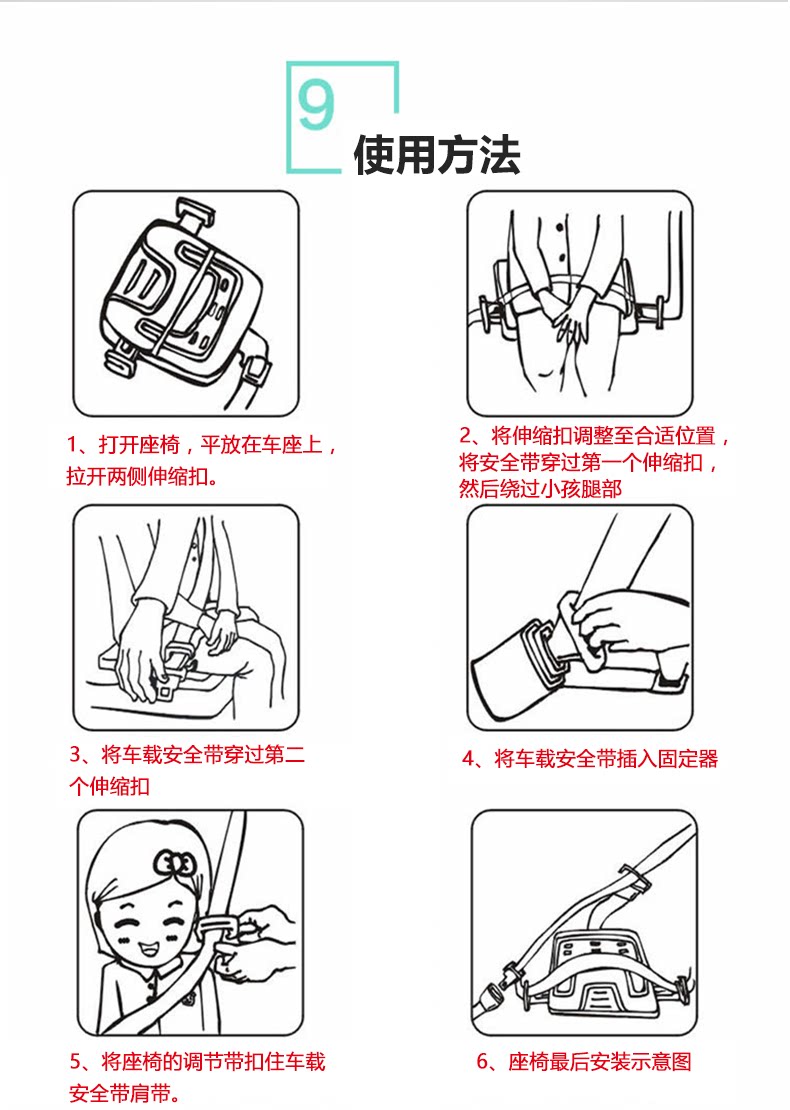 9
使用方法

1、打开座椅，平放在车座上，拉开两侧伸缩扣。

2、将伸缩扣调整至合适位置，将安全带穿过第一个伸缩扣，然后绕过小孩腿部

3、将车载安全带穿过第二个伸缩扣

4、将车载安全带插入固定器

5、将座椅的调节带扣住车载安全带肩带。

6、座椅最后安装示意图