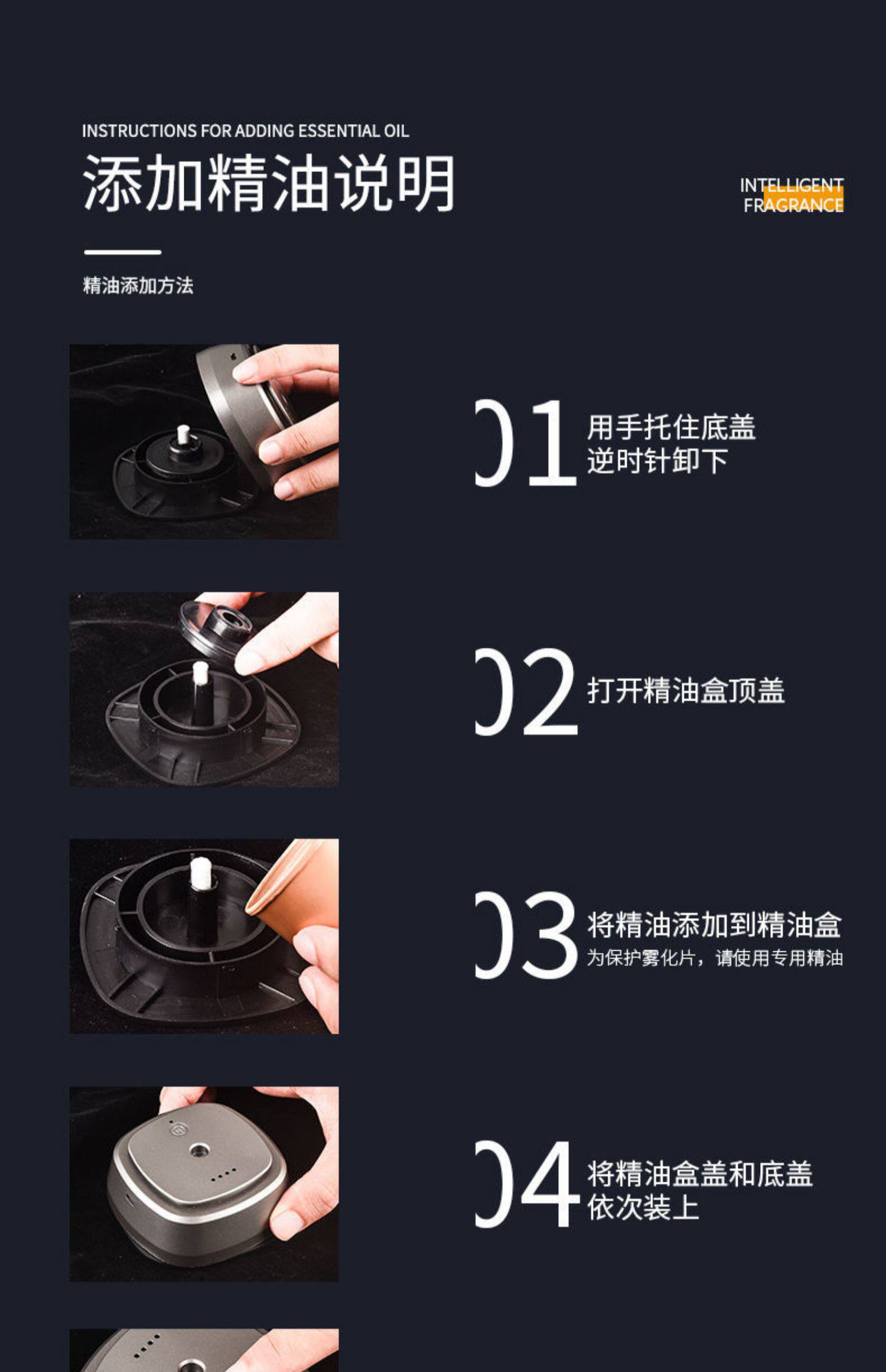 INSTRUCTIONS FOR ADDING ESSENTIAL OIL

添加精油说明

INTELLIGENT FRAGRANCE

精油添加方法

01 用手托住底盖 逆时针卸下

02 打开精油盒顶盖

03 将精油添加到精油盒
为保护雾化片，请使用专用精油

04 将精油盒盖和底盖 依次装上