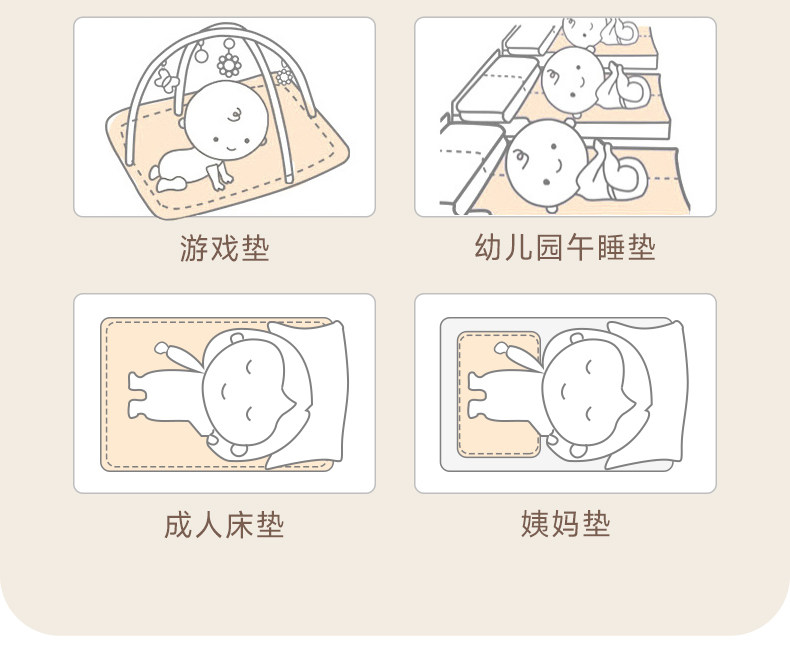 游戏垫

幼儿园午睡垫

成人床垫

姨妈垫